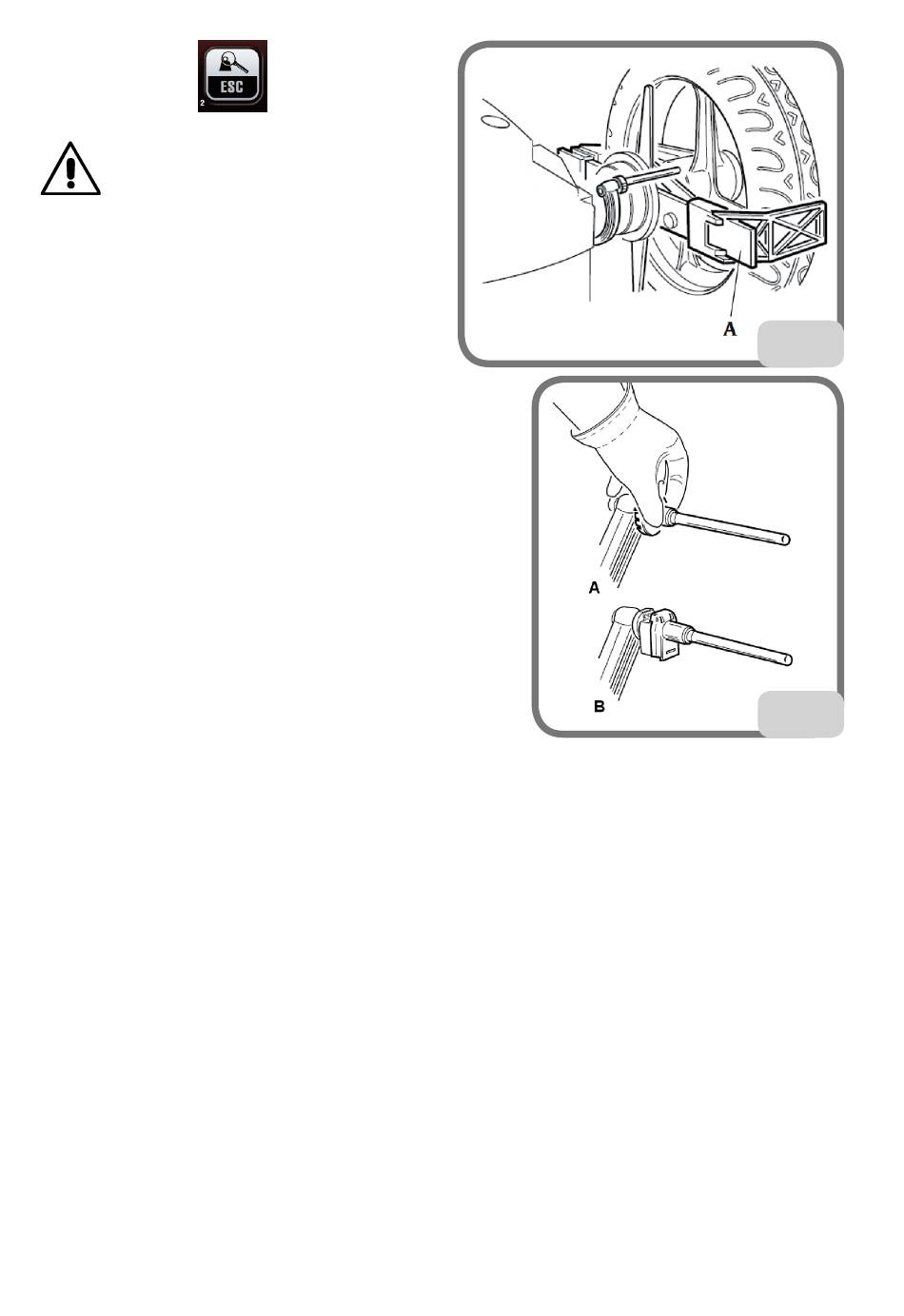 2
ESC

A

A

B