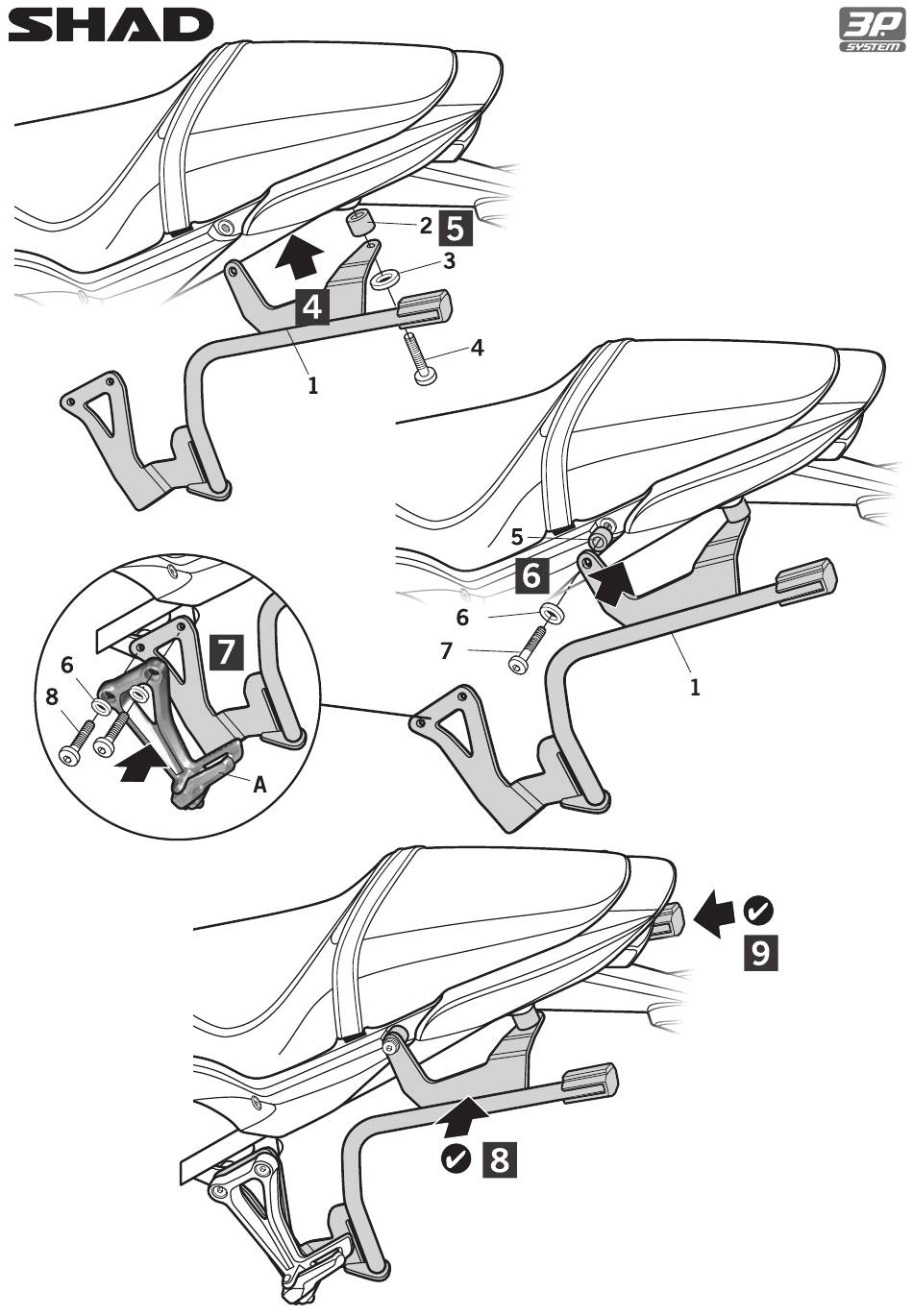 SHAD

3P SYSTEM

2
5
3
4
4
1

5
6
6
7
1

7
6
8
A

9

8