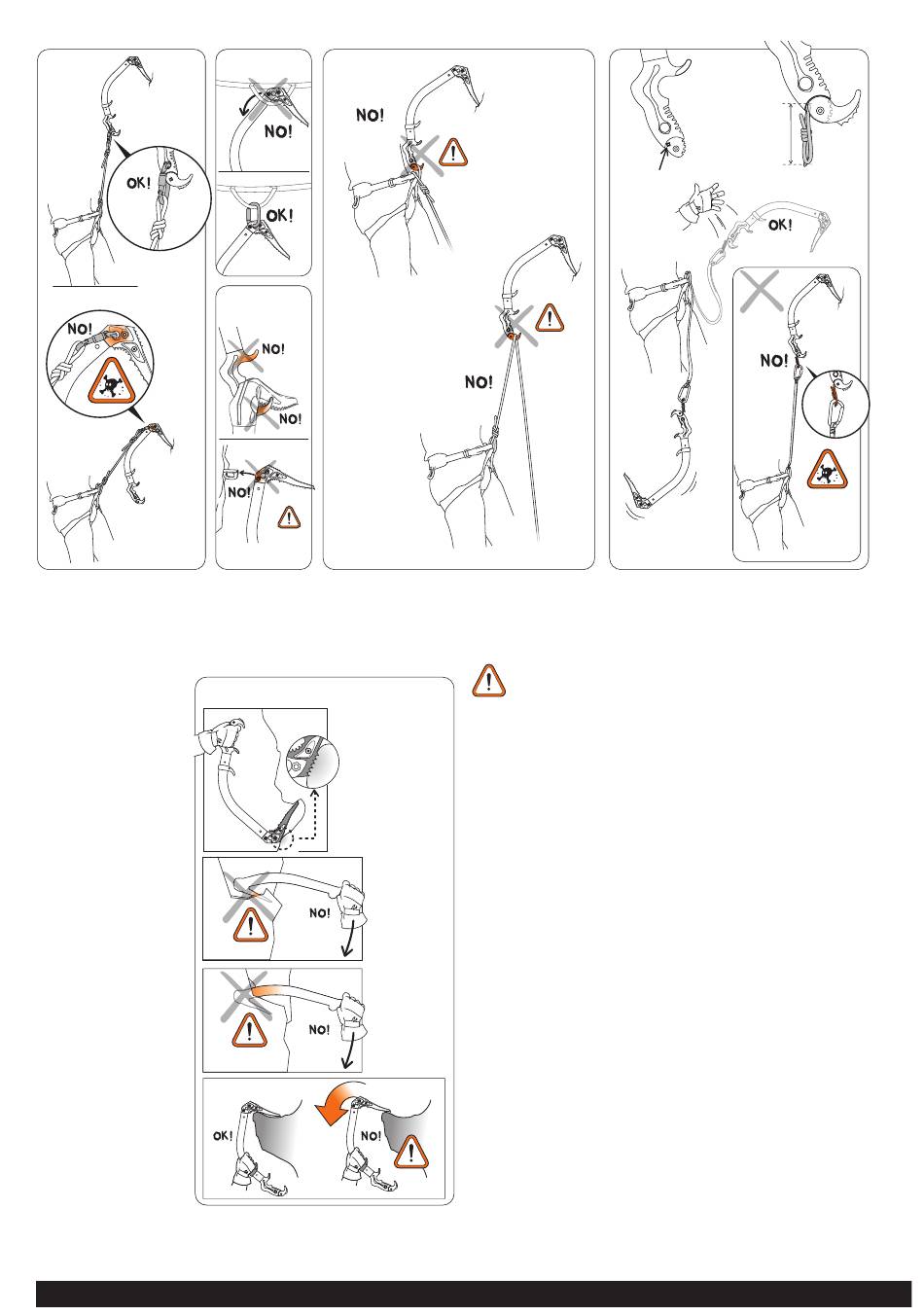 OK!

NO!

NO!

OK!

NO!

NO!

NO!

NO!

NO!

OK!

NO!

NO!

NO!

OK!

NO!