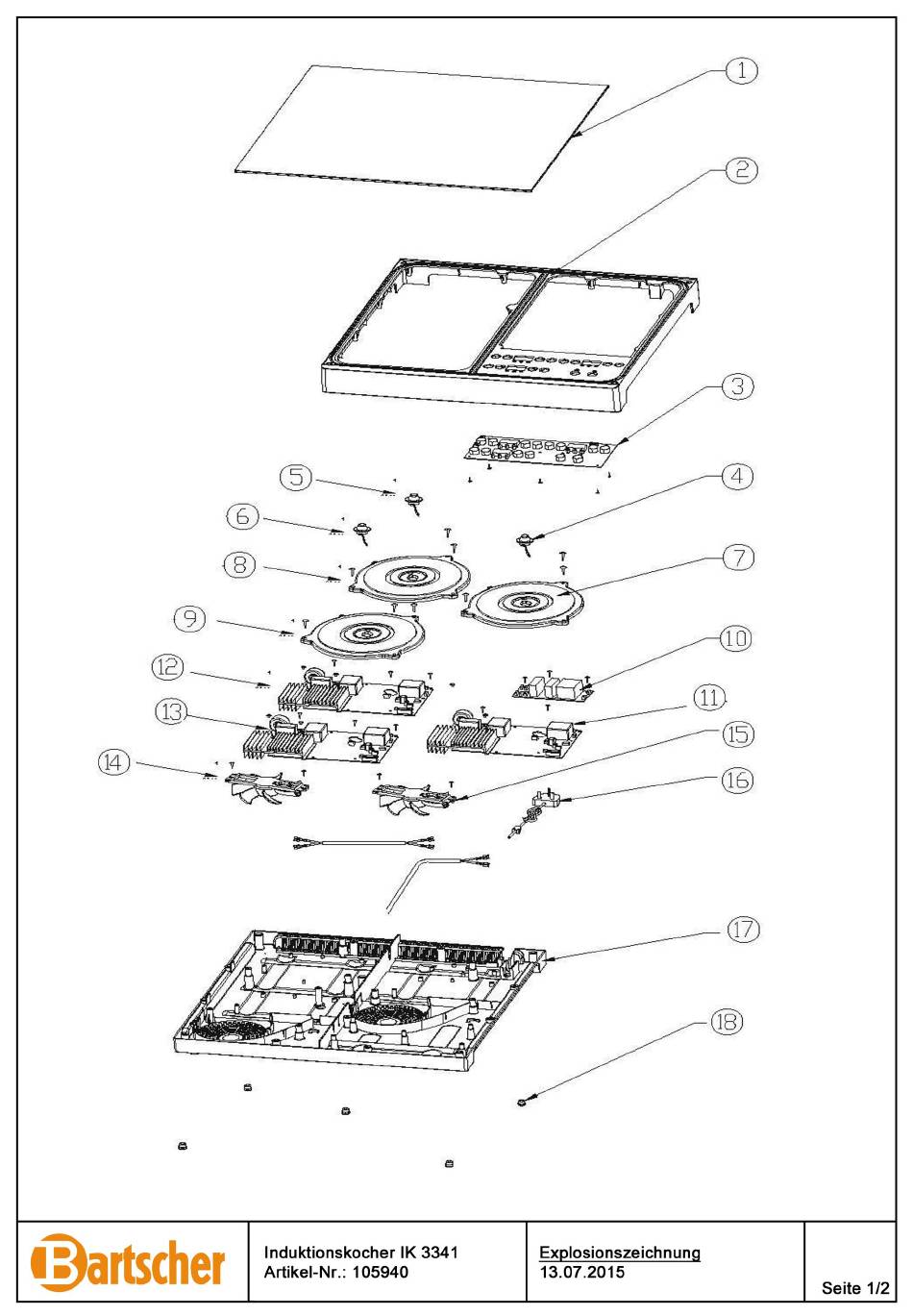 1
2
3
5
4
6
8
7
9
10
12
11
13
15
14
16
17
18

Bartscher

Induktionskocher IK 3341
Artikel-Nr.: 105940

Explosionszeichnung
13.07.2015

Seite 1/2