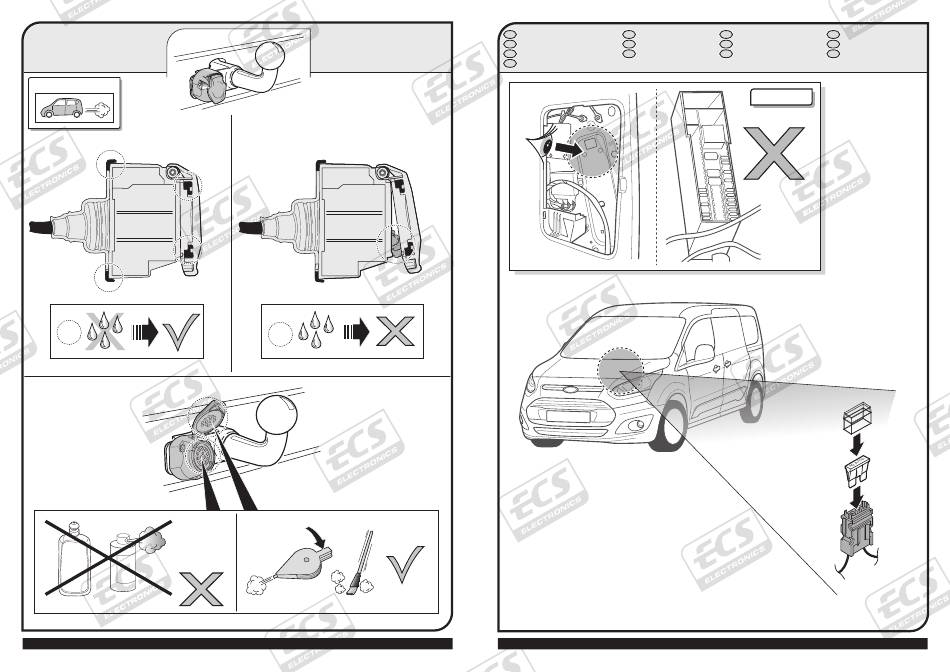 ECS ELECTRONICS