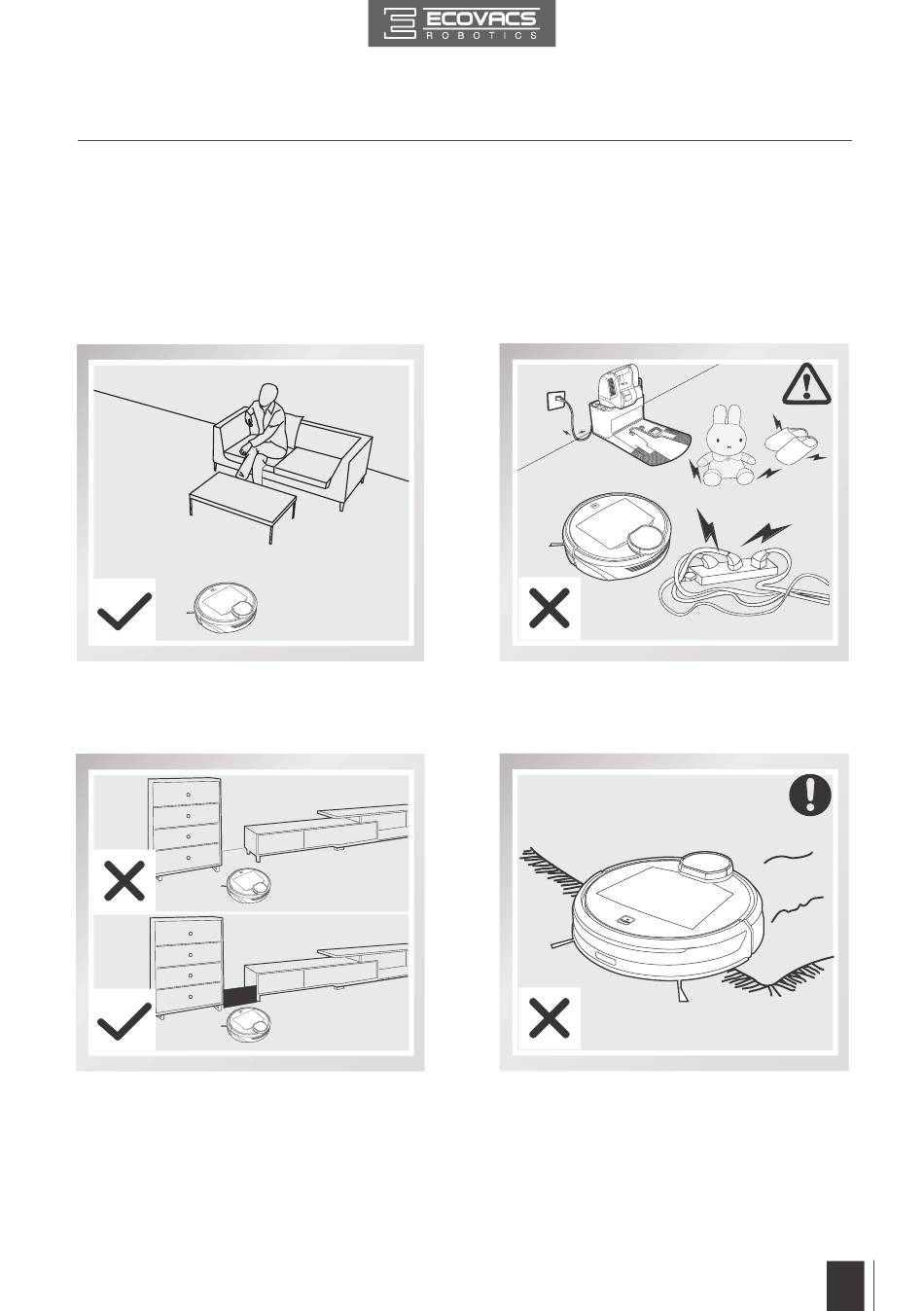 ECOVACS
ROBOTICS