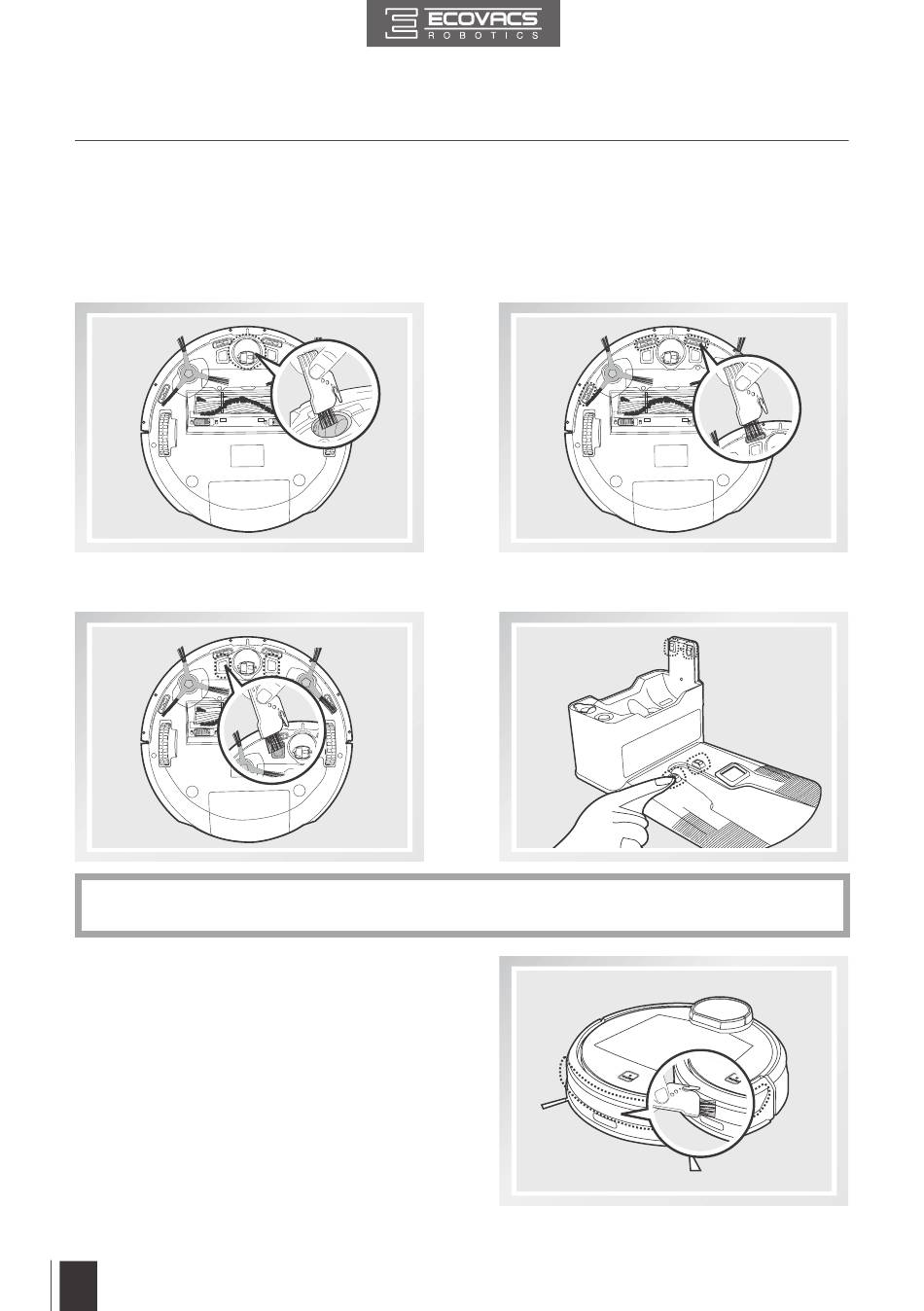 ECOVACS
ROBOTICS