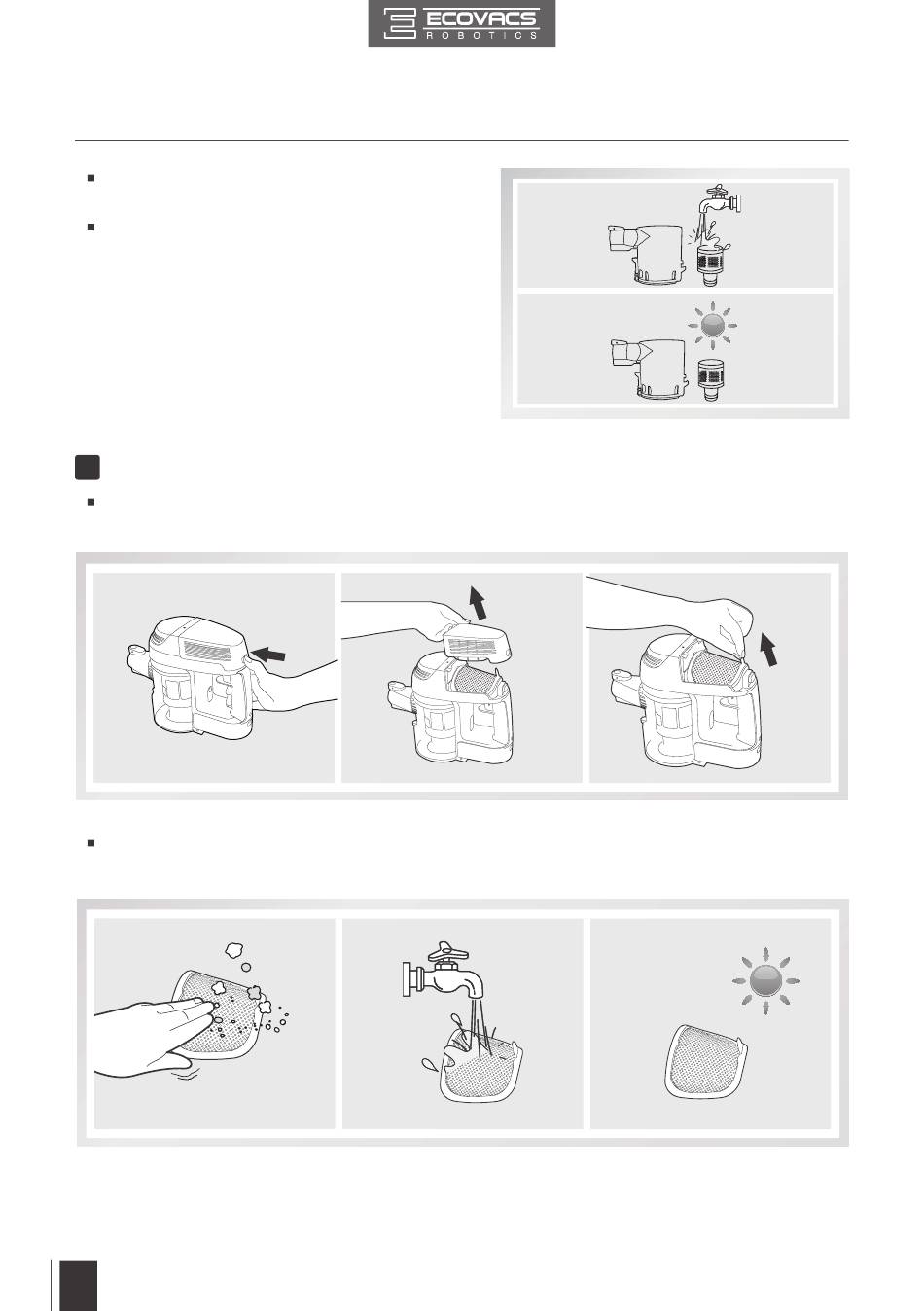 ECOVACS
ROBOTICS