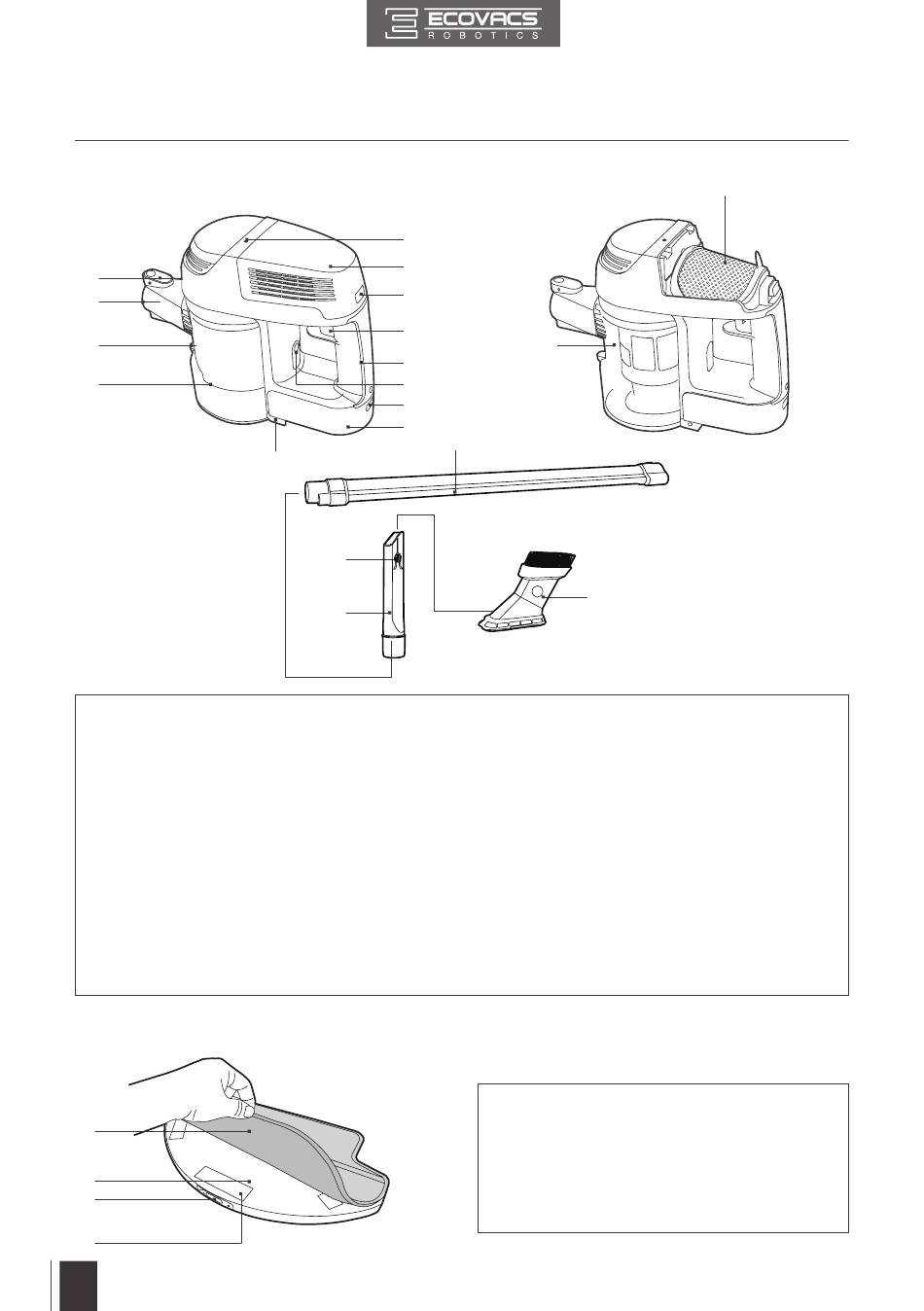 ECOVACS
ROBOTICS