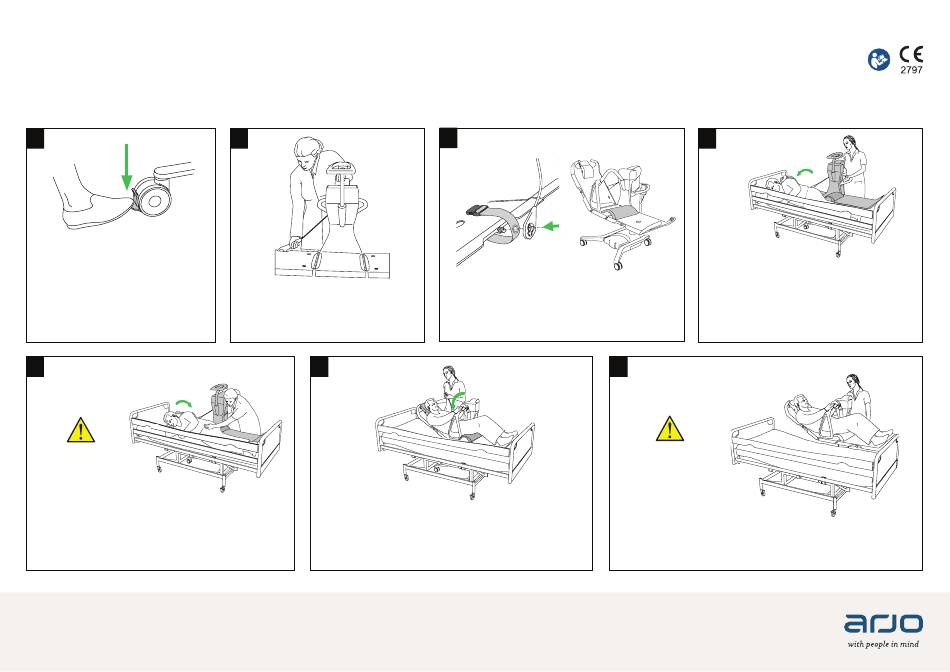 CE
2797

arjo
with people in mind