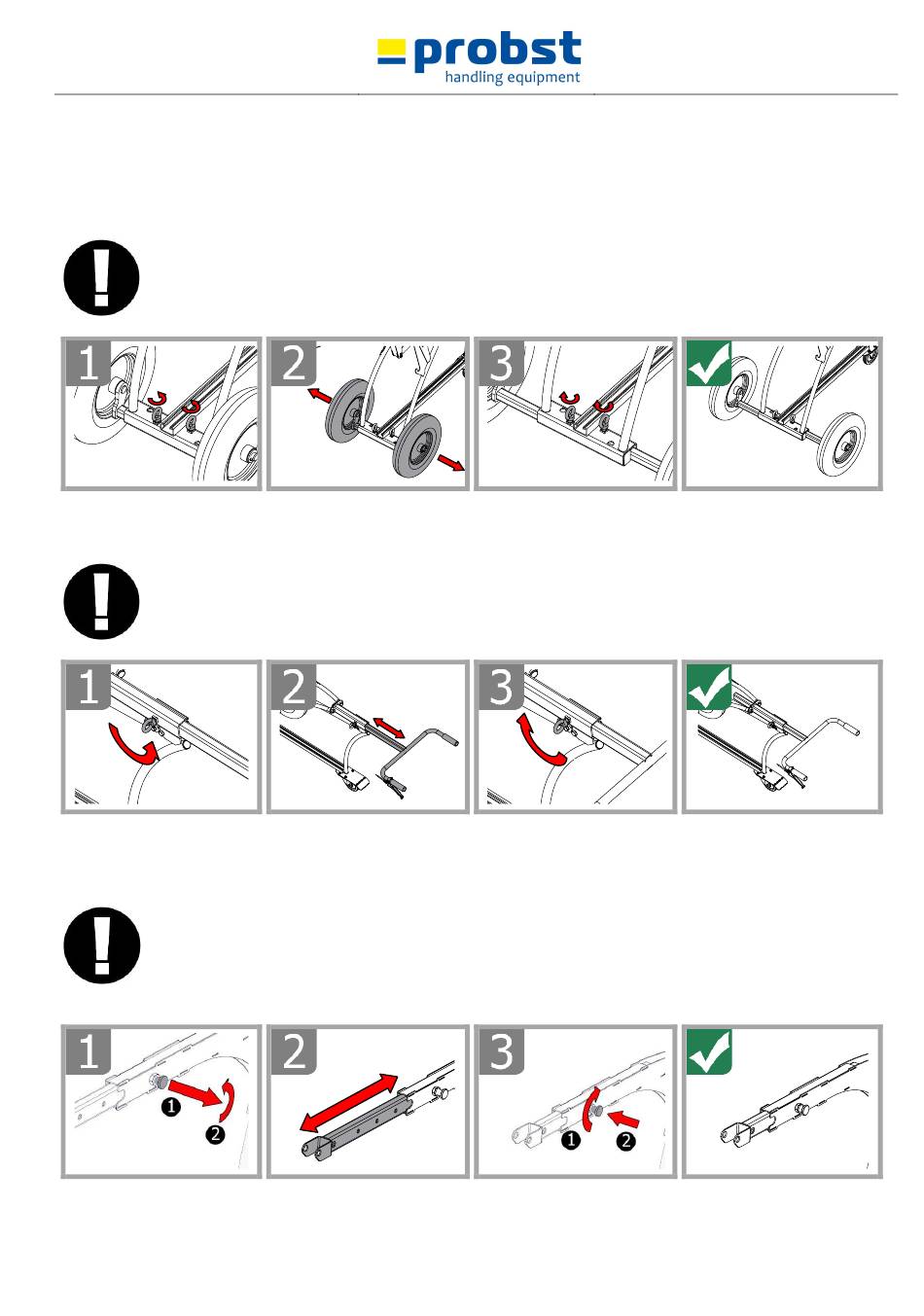 probst
handling equipment

1 2 3

1 2 3

1 ❶ ❷ 2 3 ❶ ❷