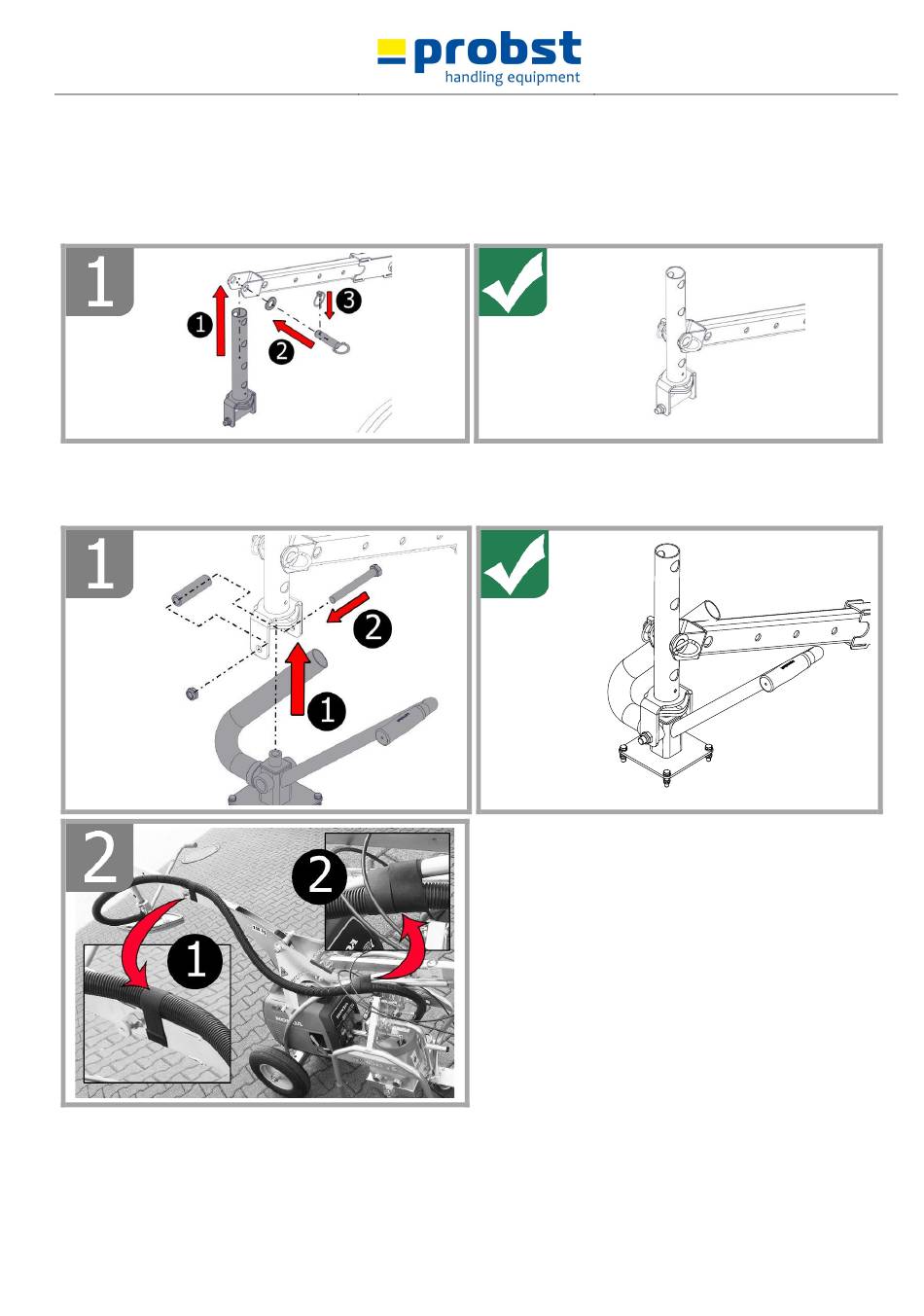 probst
handling equipment

1

1

2

3

1

2

1

2

2

1