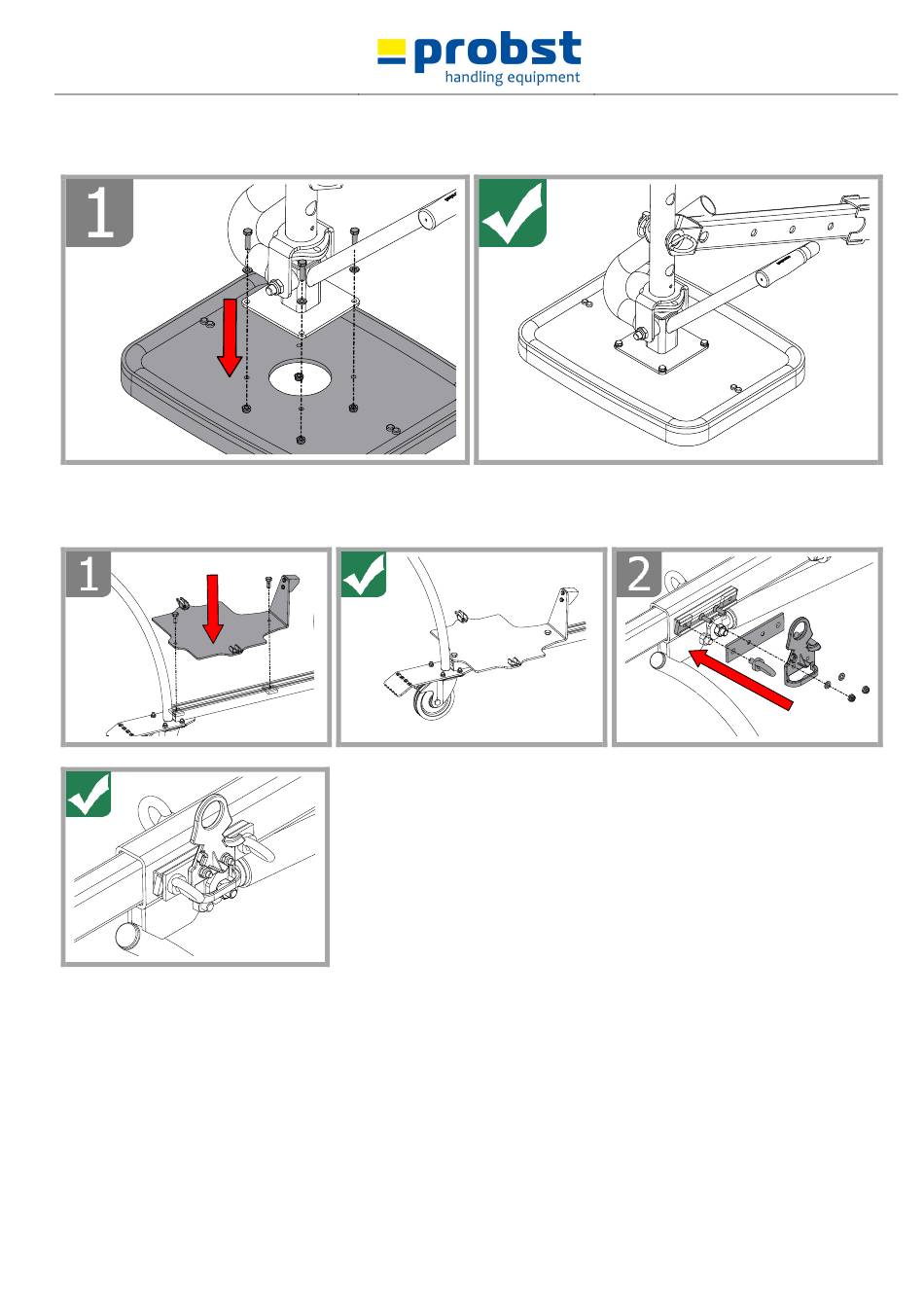 probst
handling equipment

1

1

2