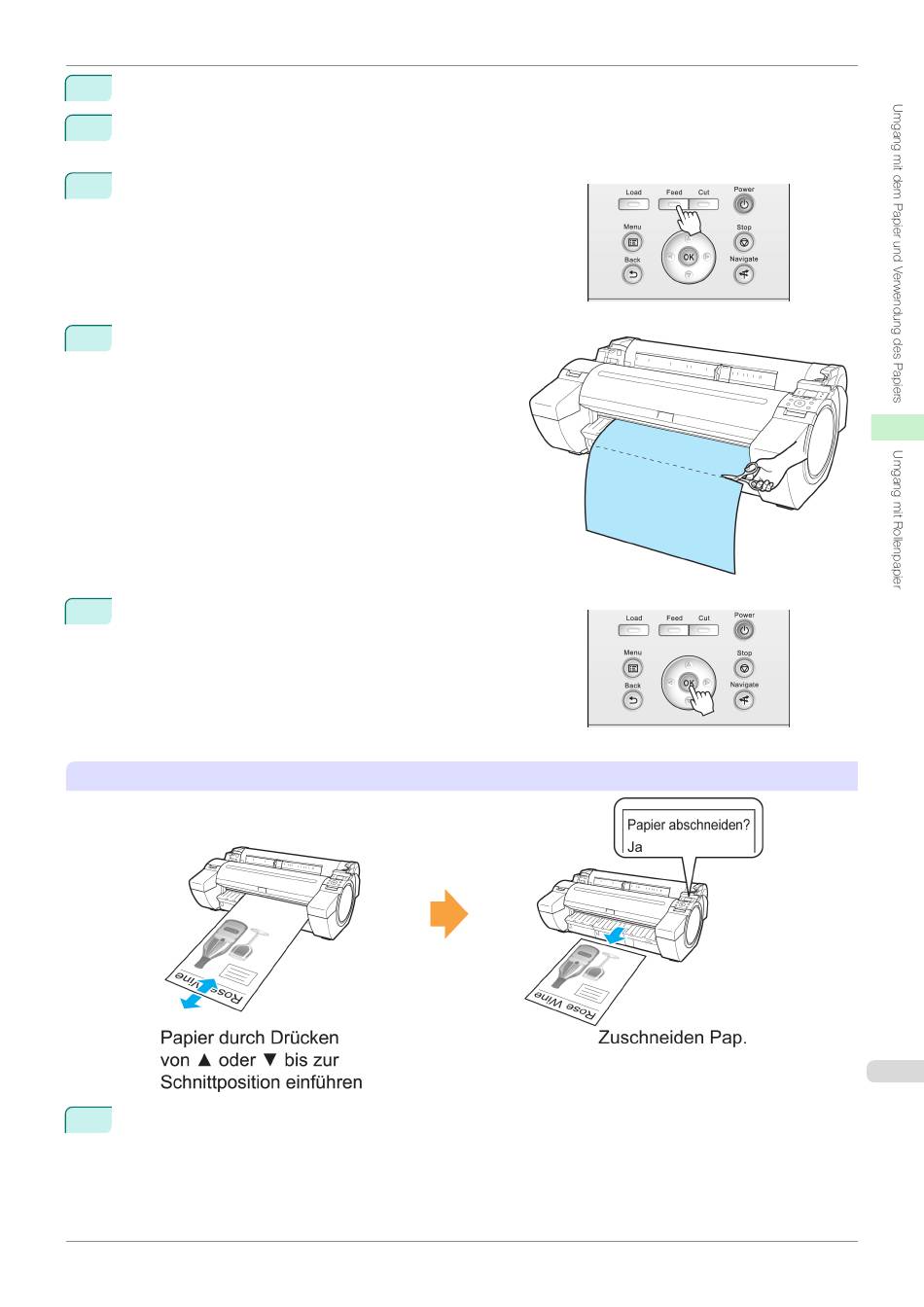 Umgang mit dem Papier und Verwendung des Papiers

Umgang mit Rollenpapier

Load Feed Cut Power
Menu Stop
OK
Back Navigate

Load Feed Cut Power
Menu Stop
OK
Back Navigate

Papier abschneiden?
Ja

Rose Wine

Rose Wine

Papier durch Drücken von ▲ oder ▼ bis zur Schnittposition einführen

Zuschneiden Pap.