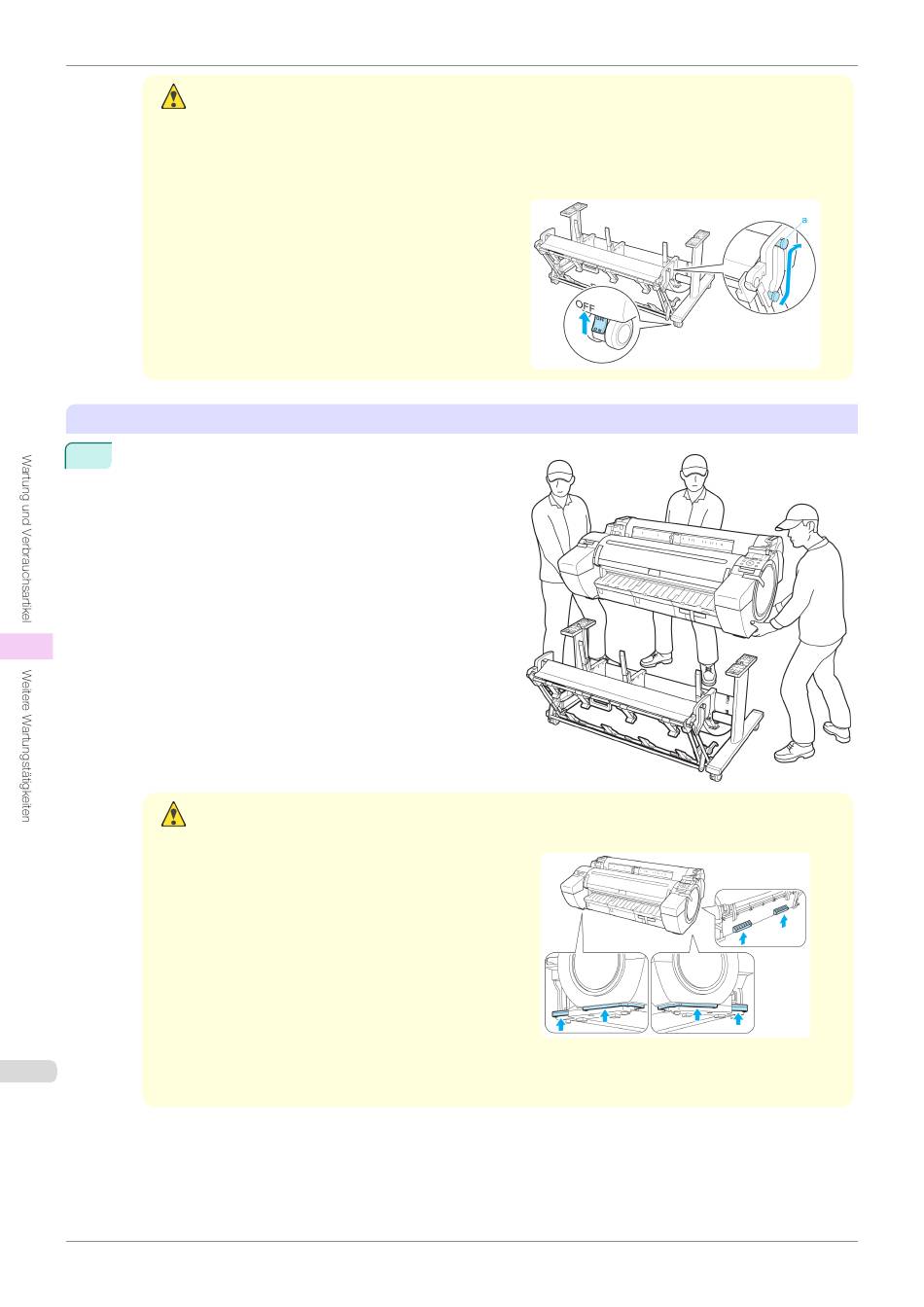 a

OFF

Wartung und Verbrauchsartikel

Weitere Wartungstätigkeiten