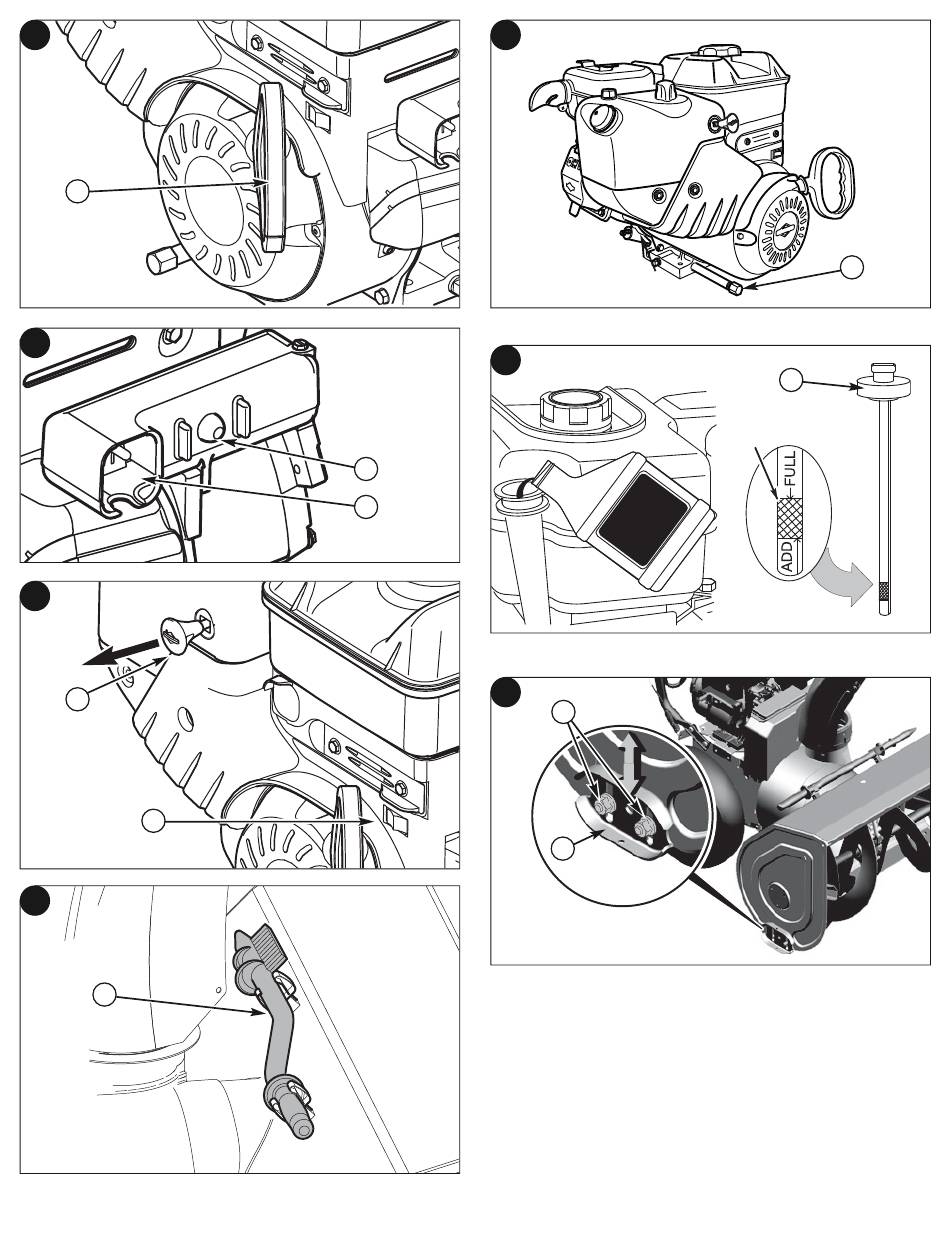 FULL
ADD