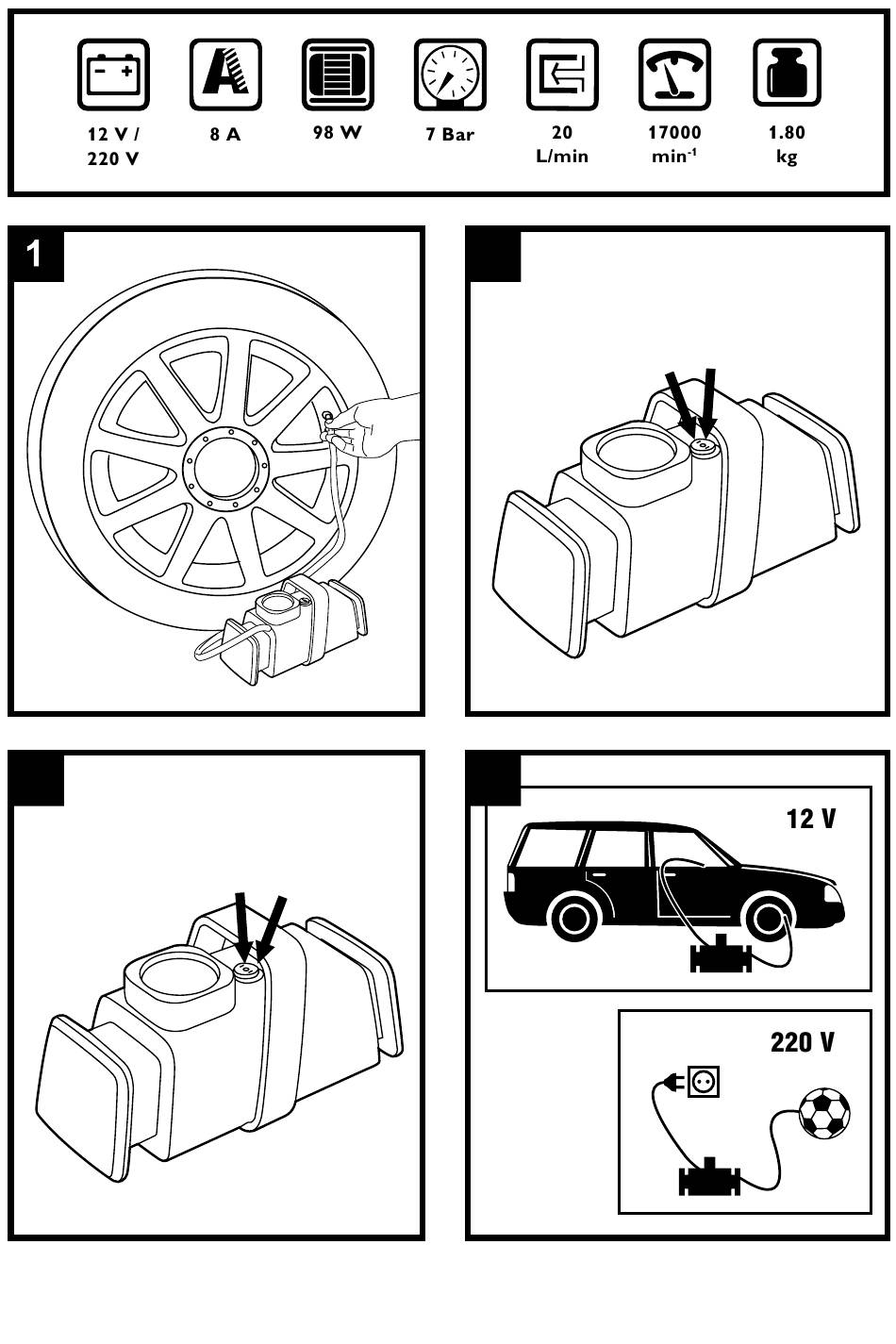 12 V / 220 V

8 A

98 W

7 Bar

20 L/min

17000 min$^{-1}$

1.80 kg

1

12 V

220 V