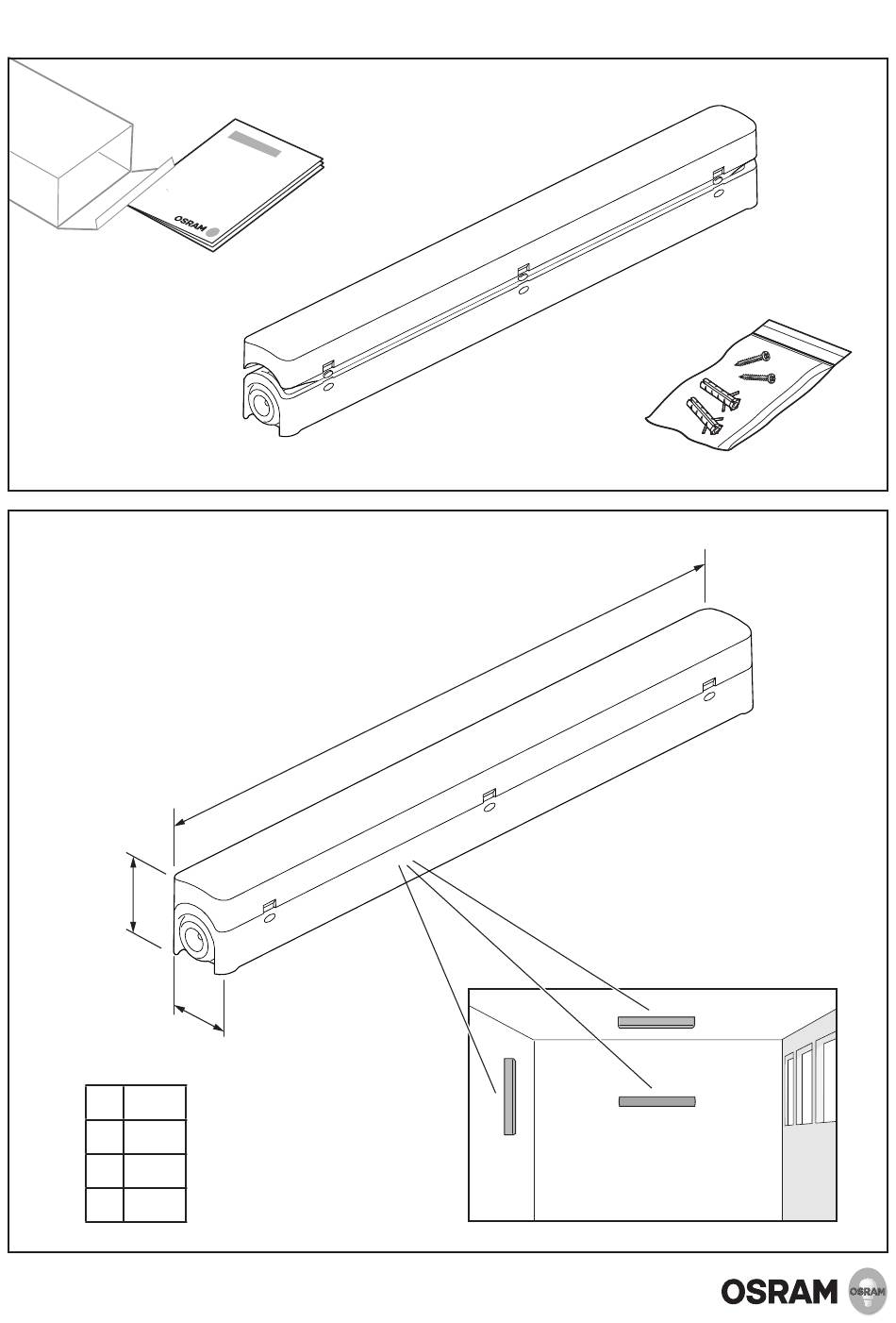 OSRAM

OSRAM

OSRAM