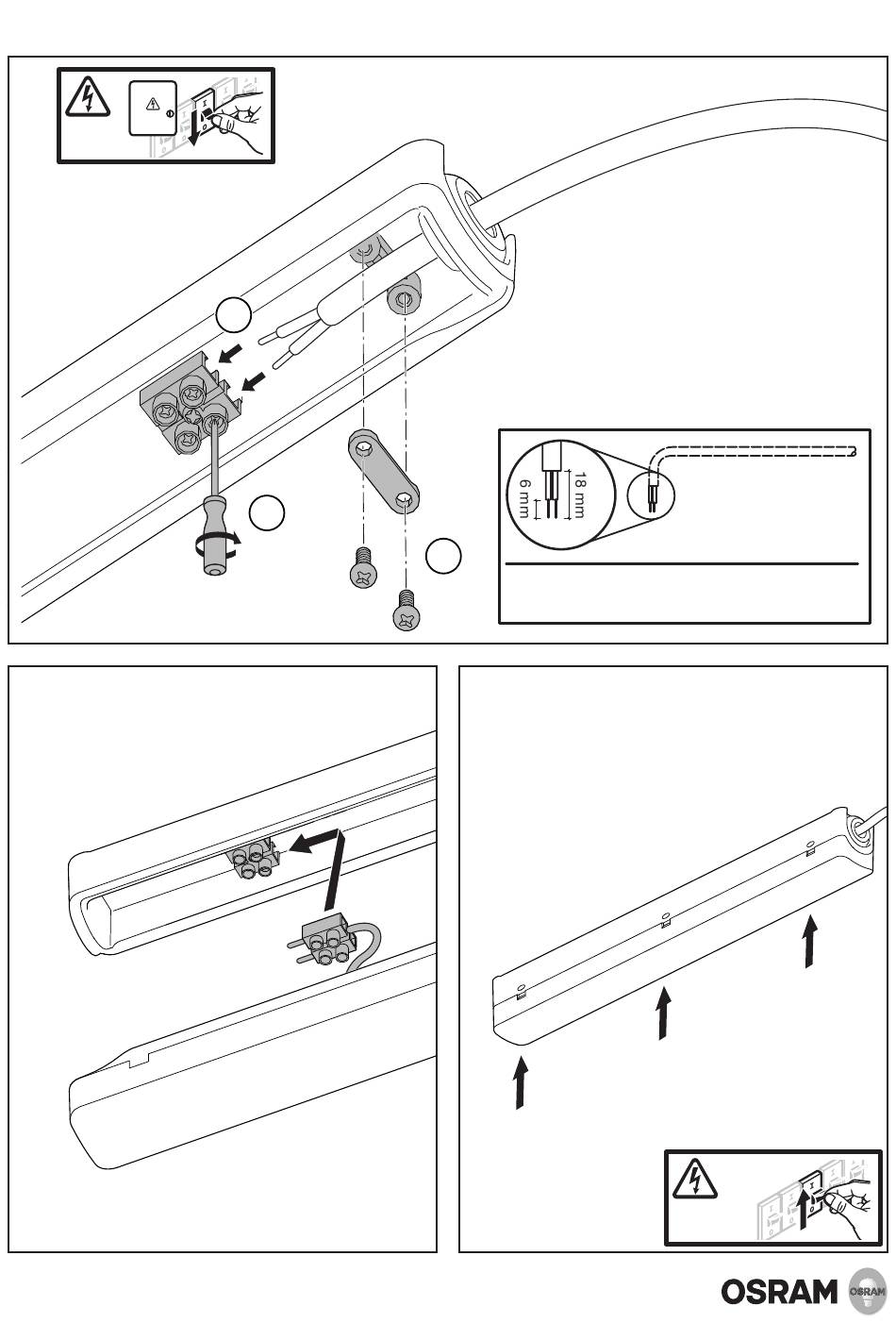 6 mm
18 mm

OSRAM
OSRAM