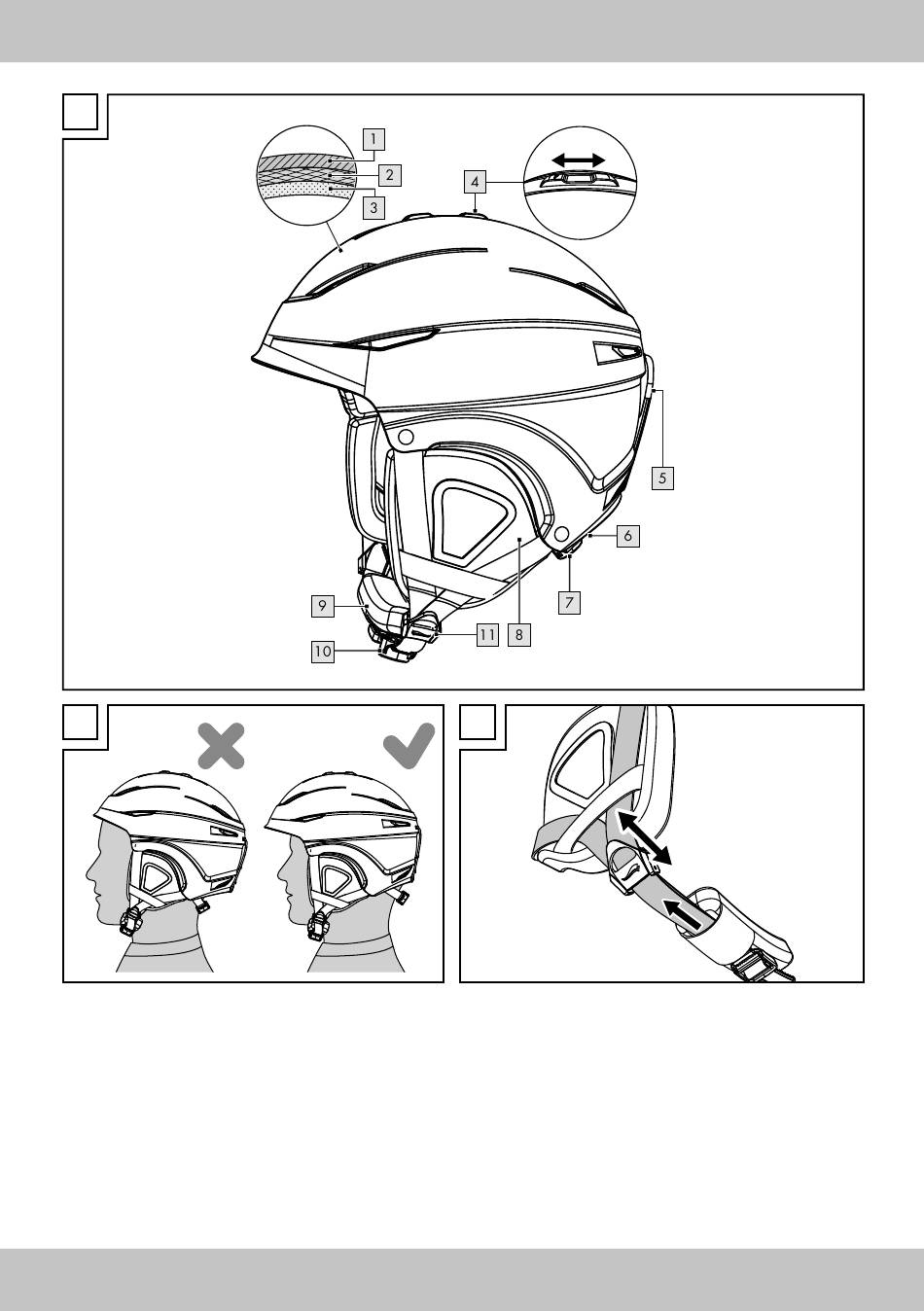 1
2
3
4
5
6
7
8
9
10
11