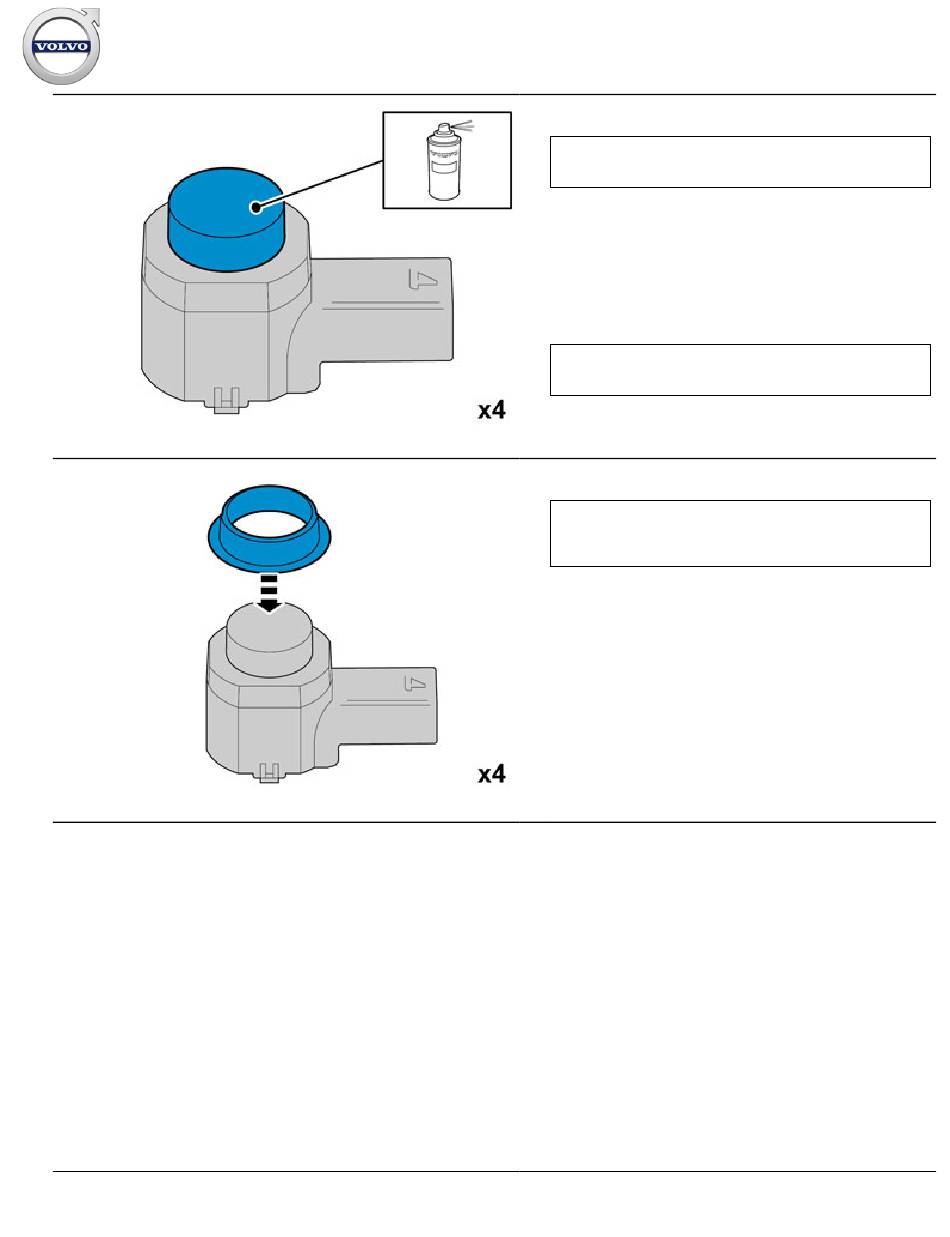 VOLVO

x4

x4