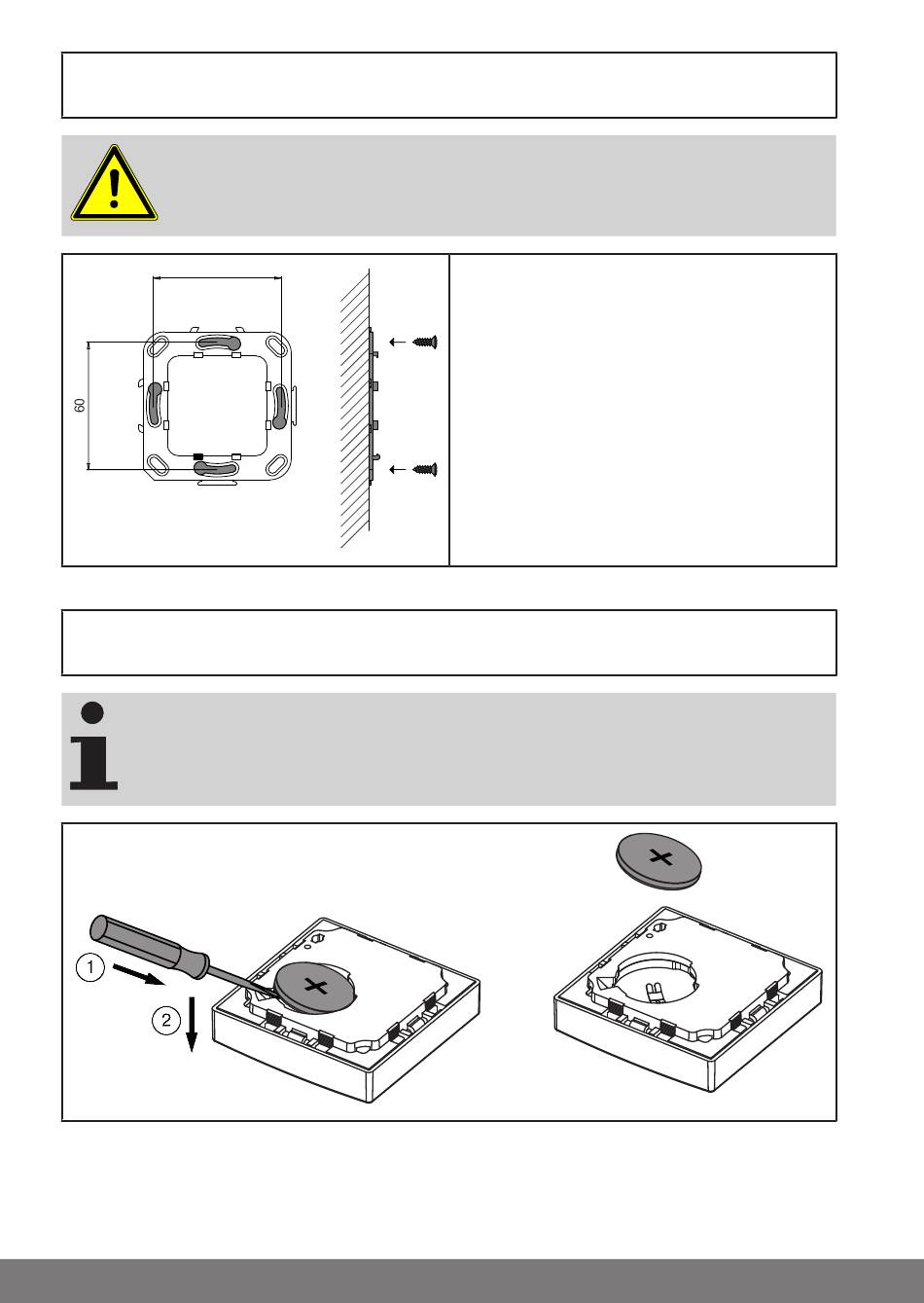 60

1

2