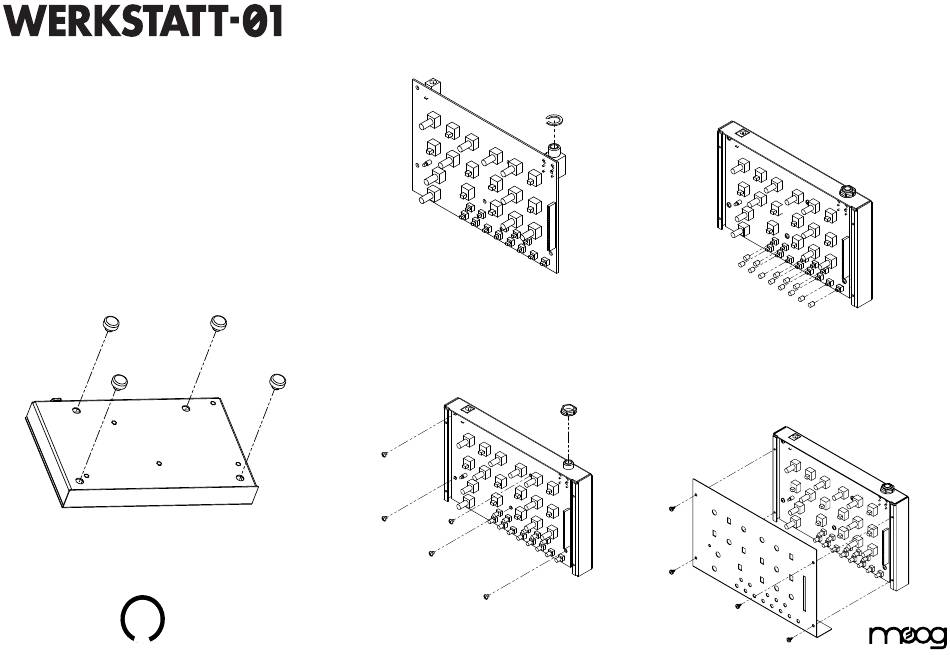 WERKSTATT-01

moog