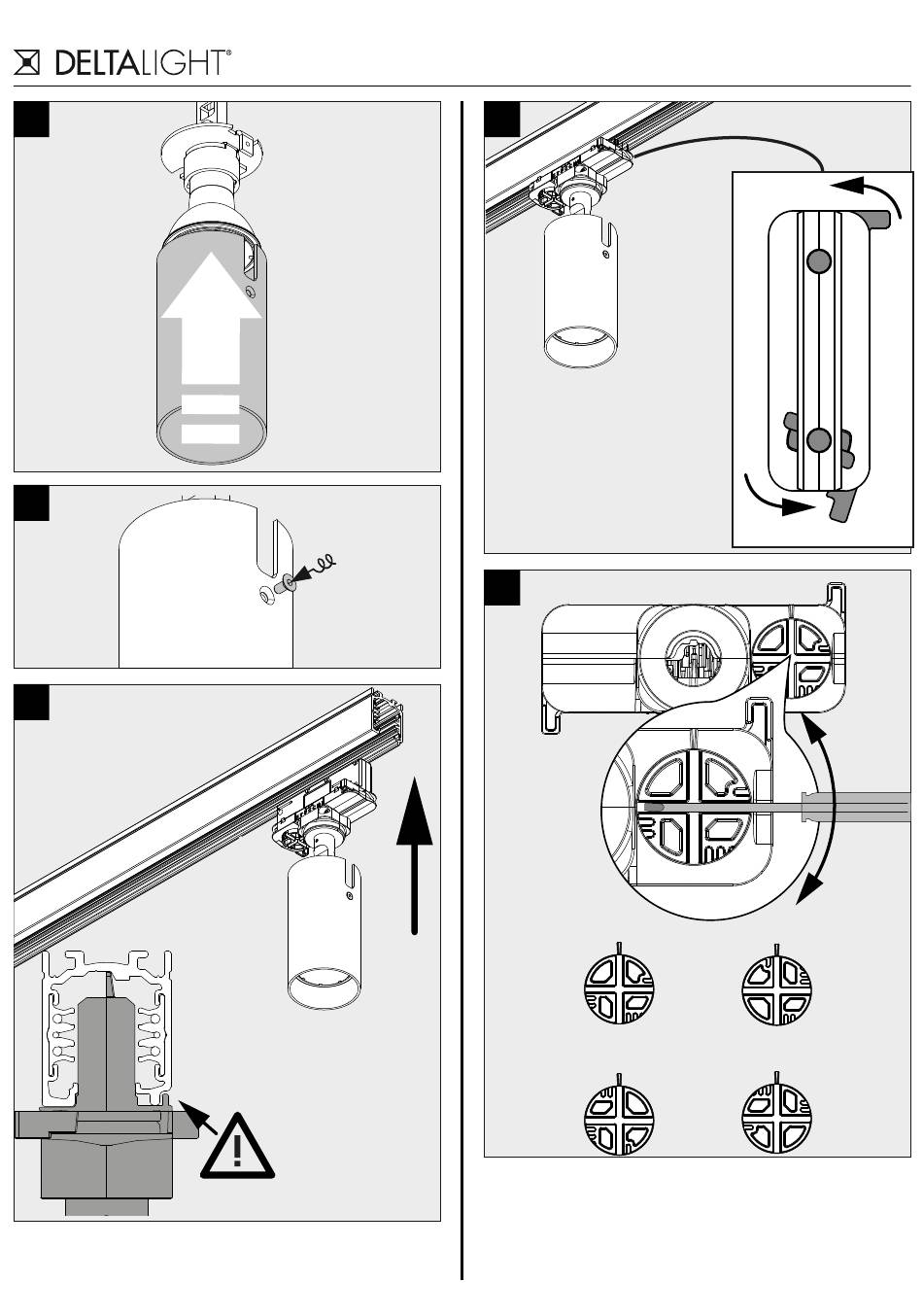 DELTALIGHT®