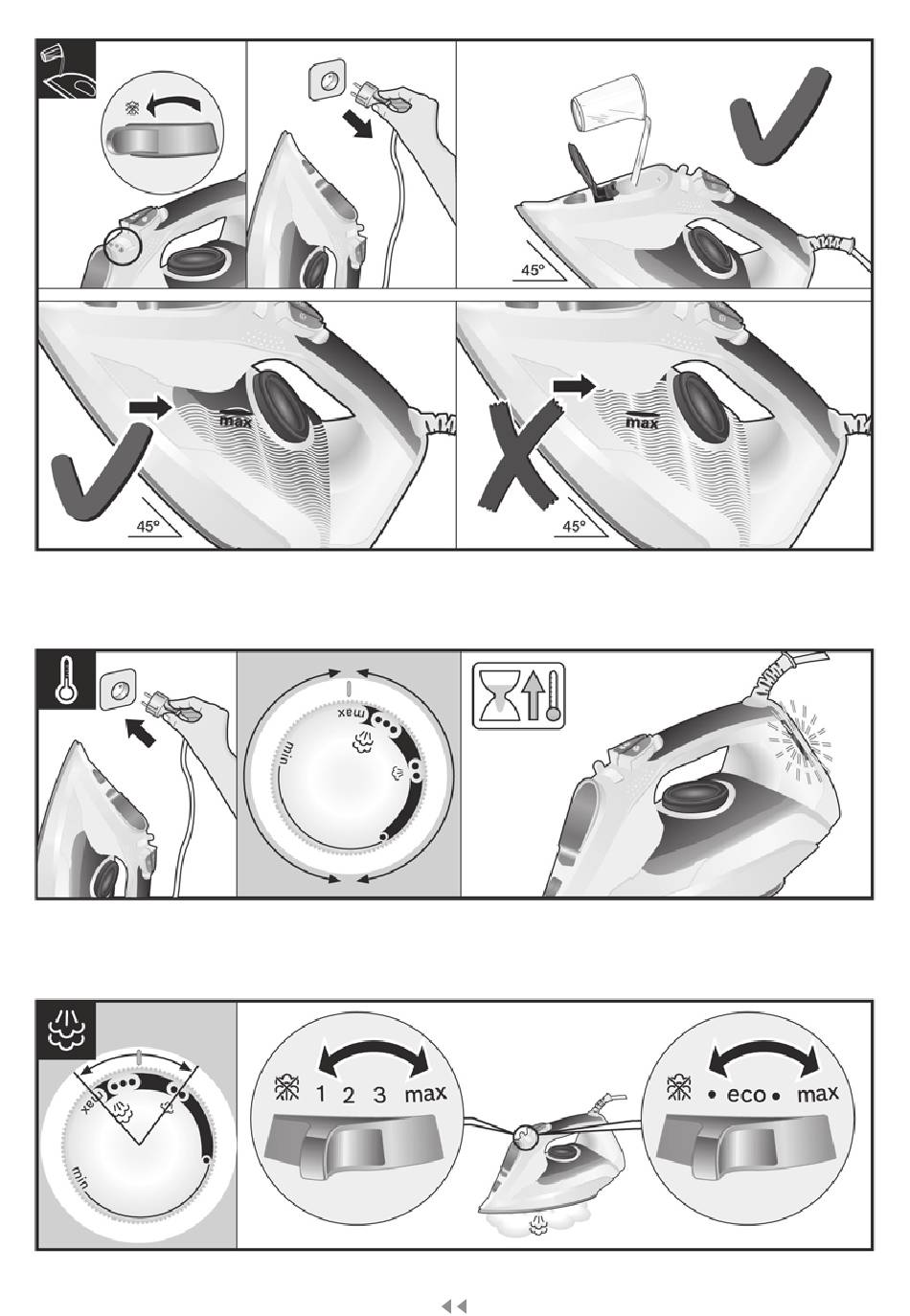 45°

max

45°

max

45°

max

min

max

min

1 2 3 max

• eco • max