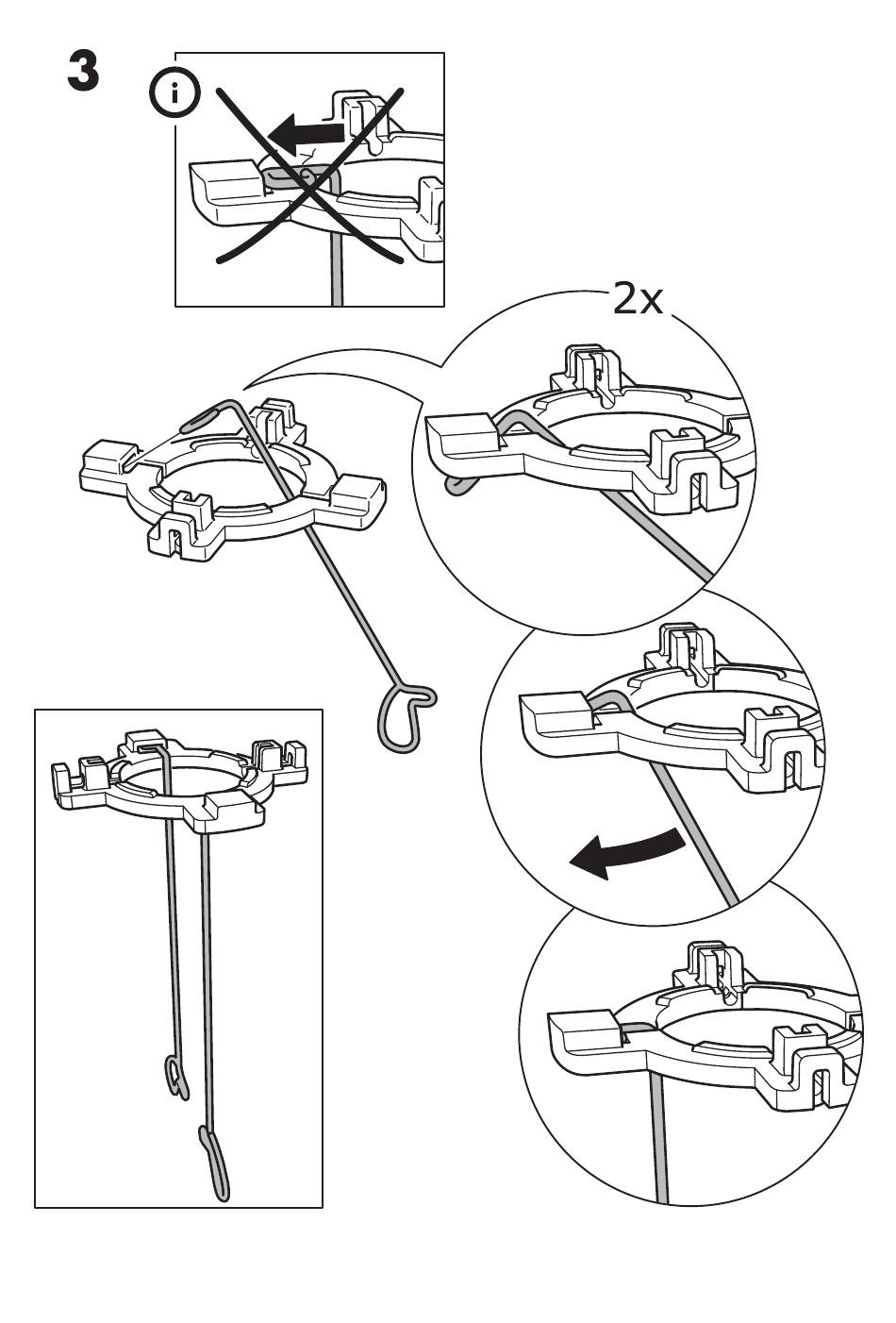 3

i

2x