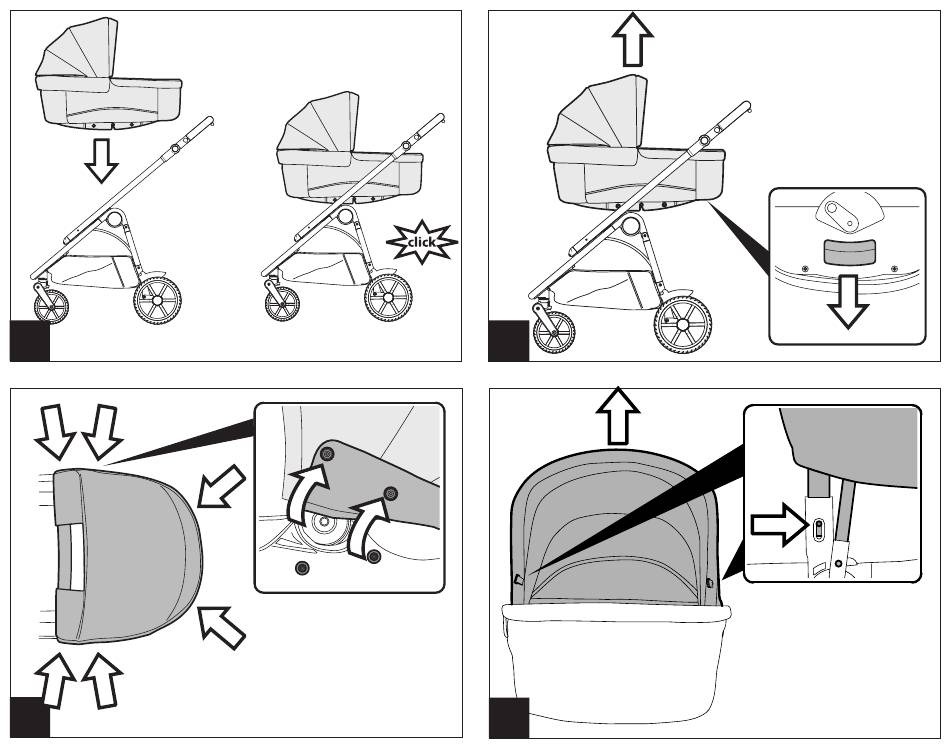 click