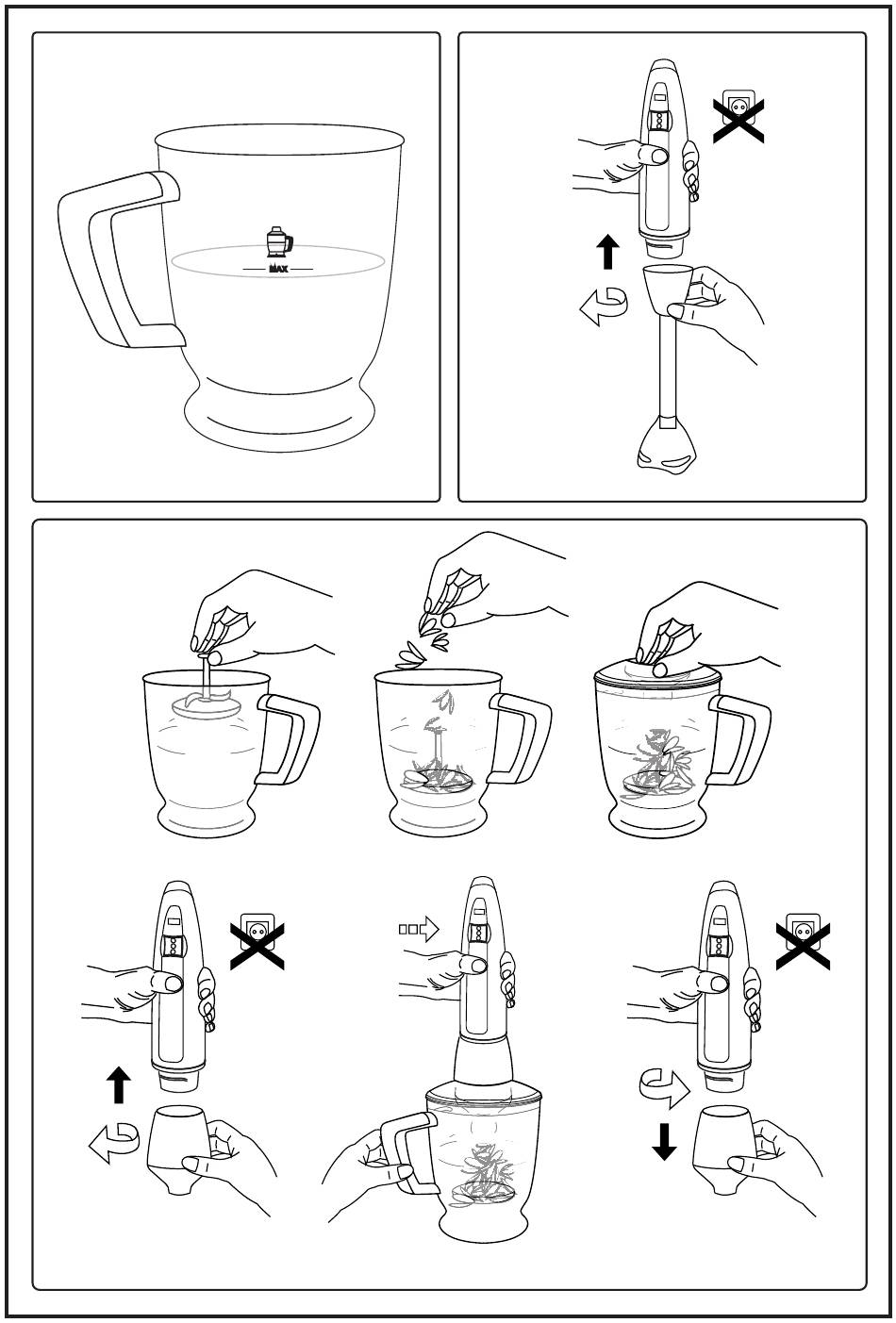 MAX