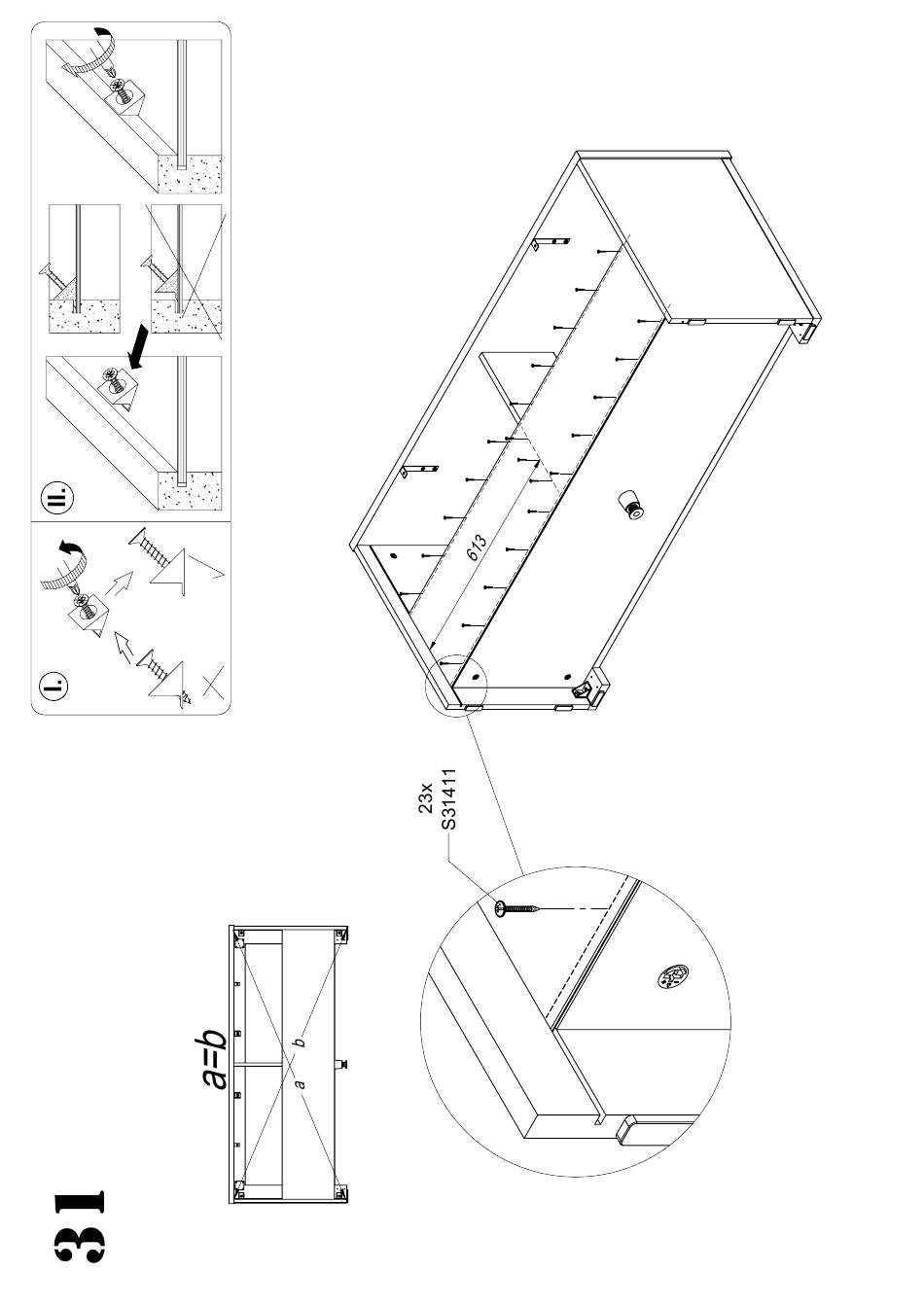 31

a=b

a

b

I.

II.

23x
S31411

613