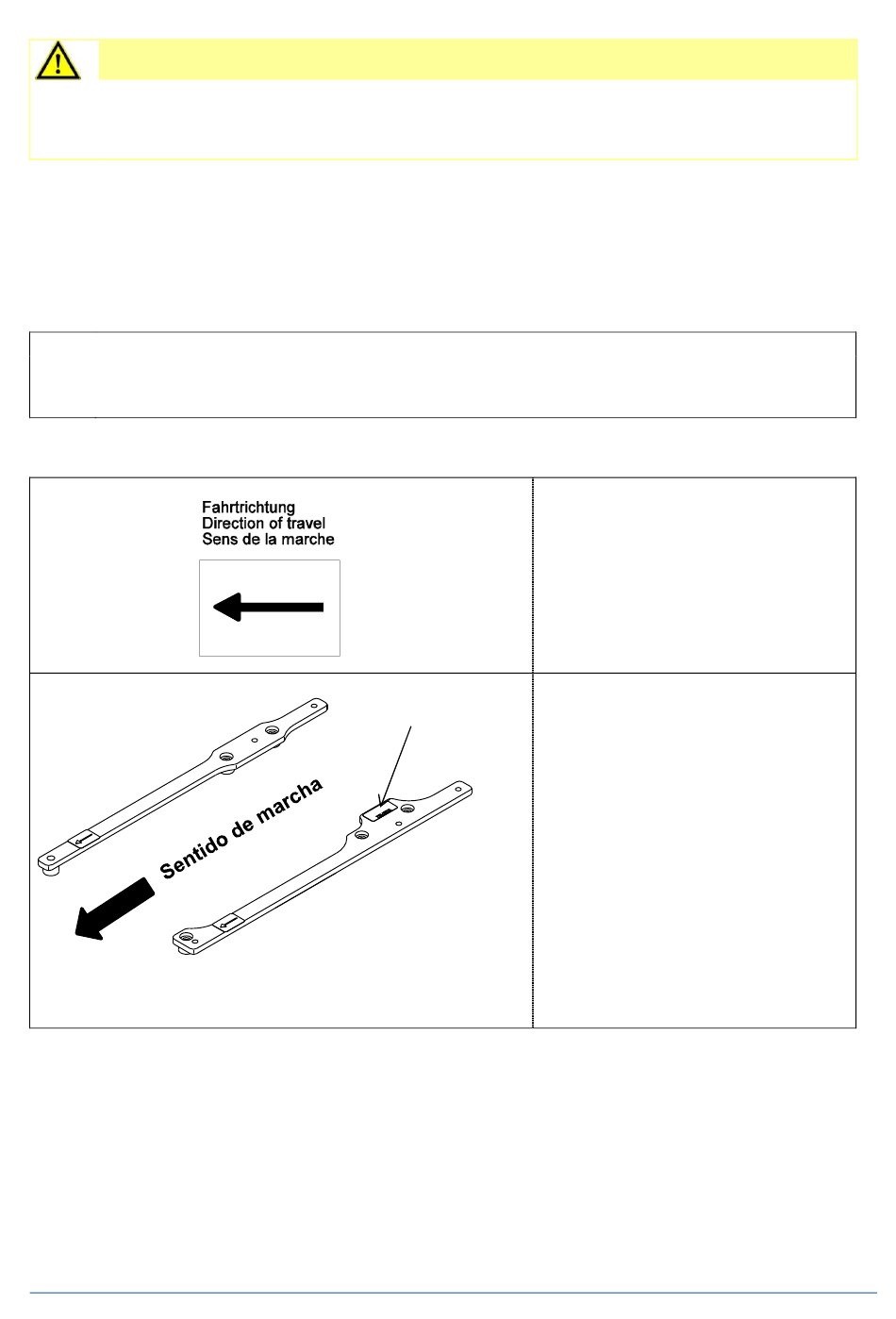 Fahrtrichtung
Direction of travel
Sens de la marche

Sentido de marcha