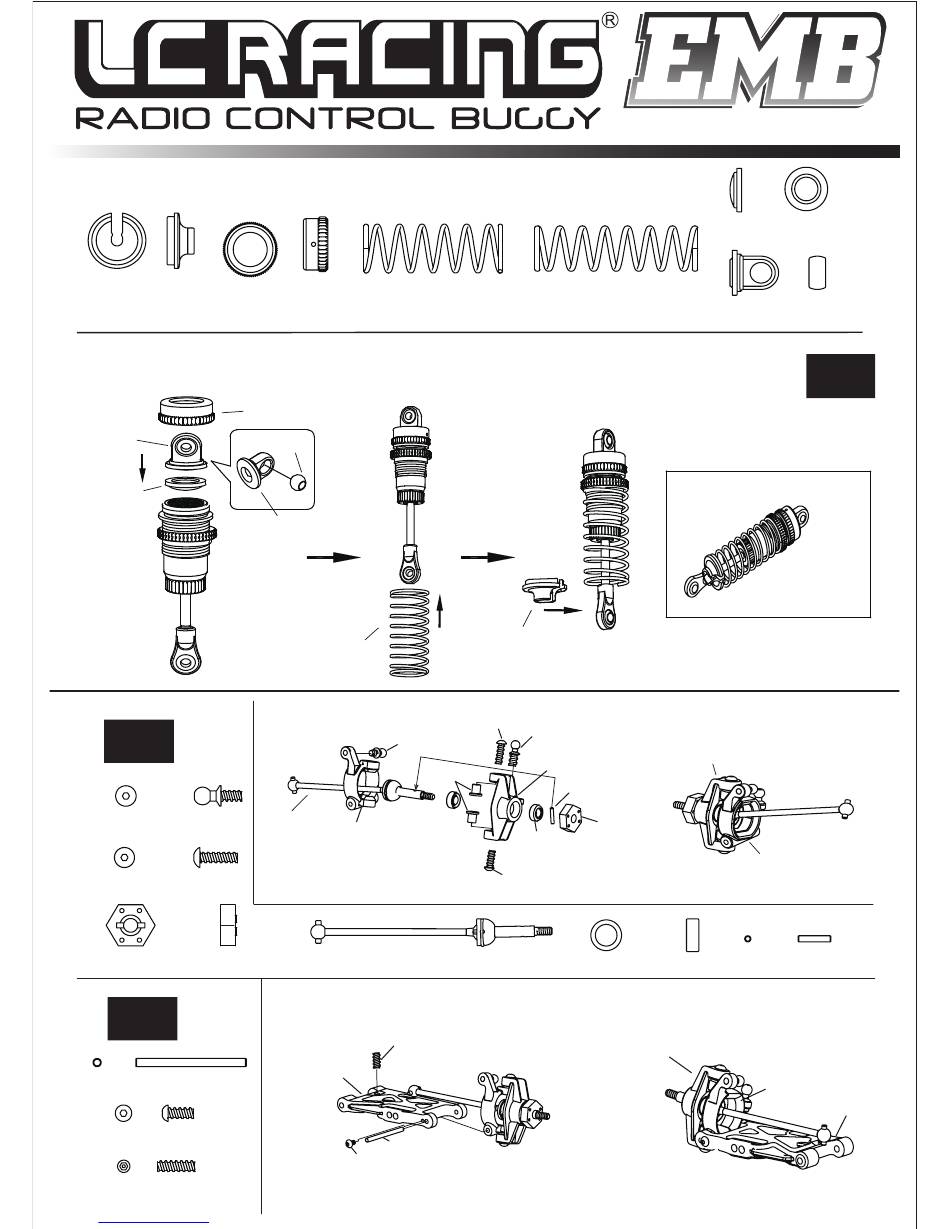 LC RACING®
EMB
RADIO CONTROL BUGGY