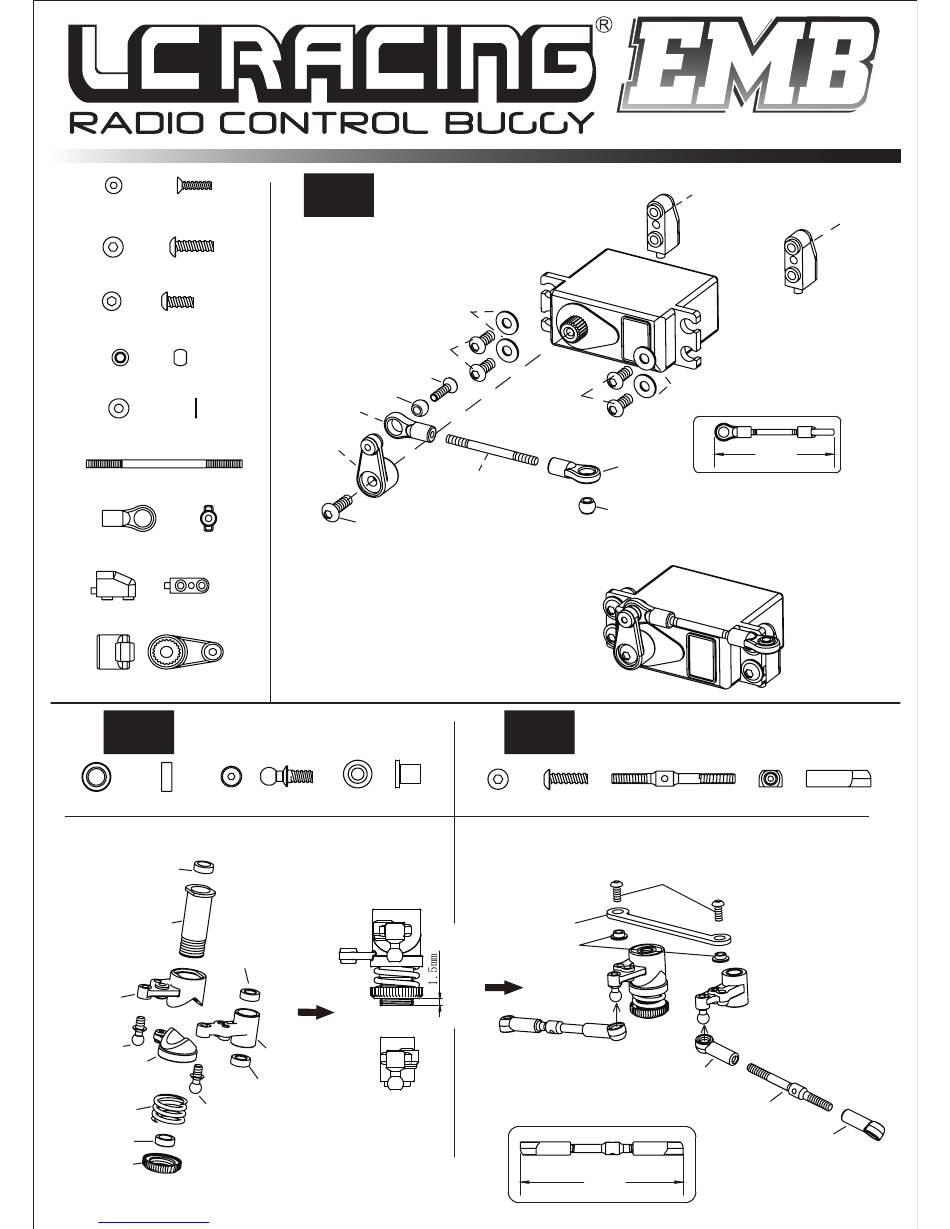 LC RACING®
EMB
RADIO CONTROL BUGGY

1.5mm