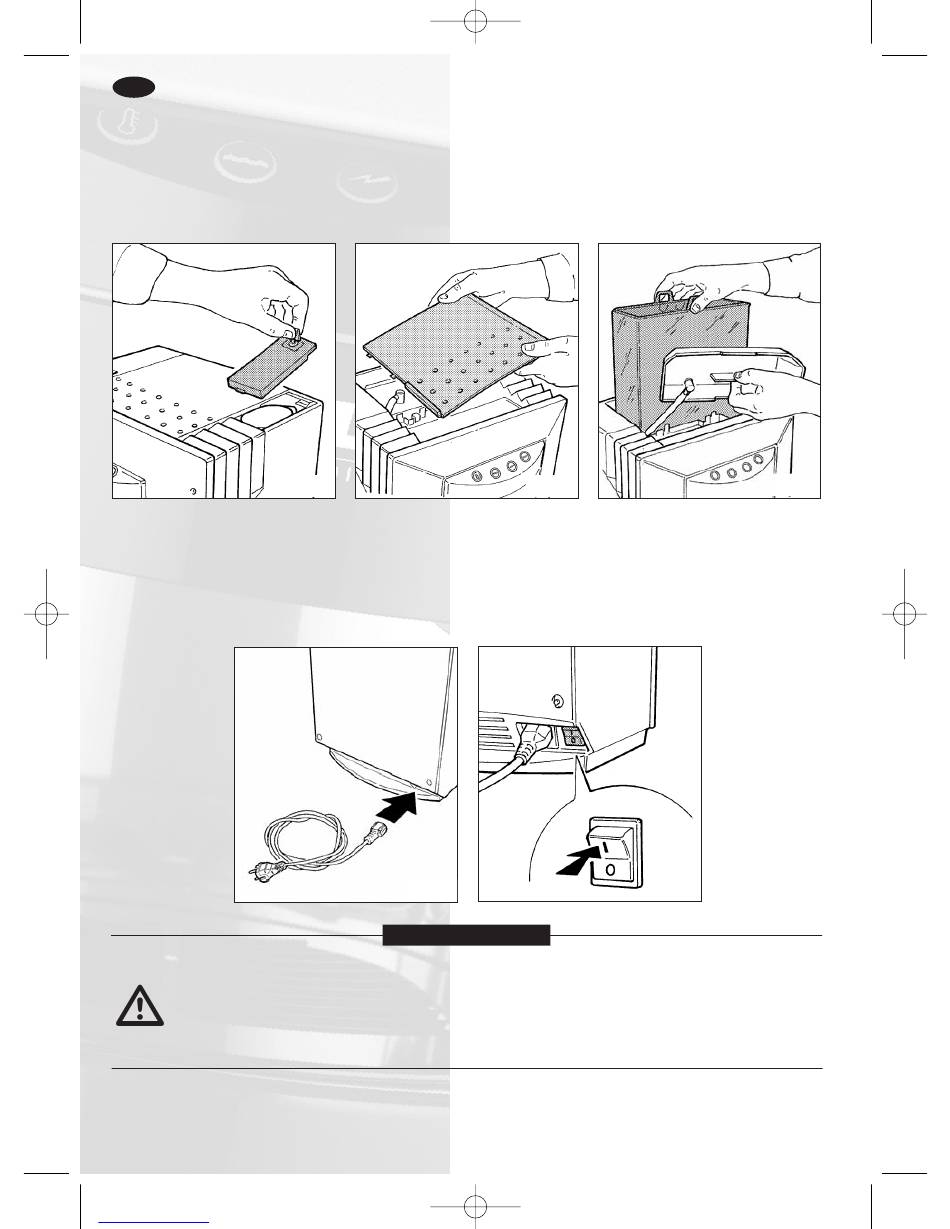 I
0