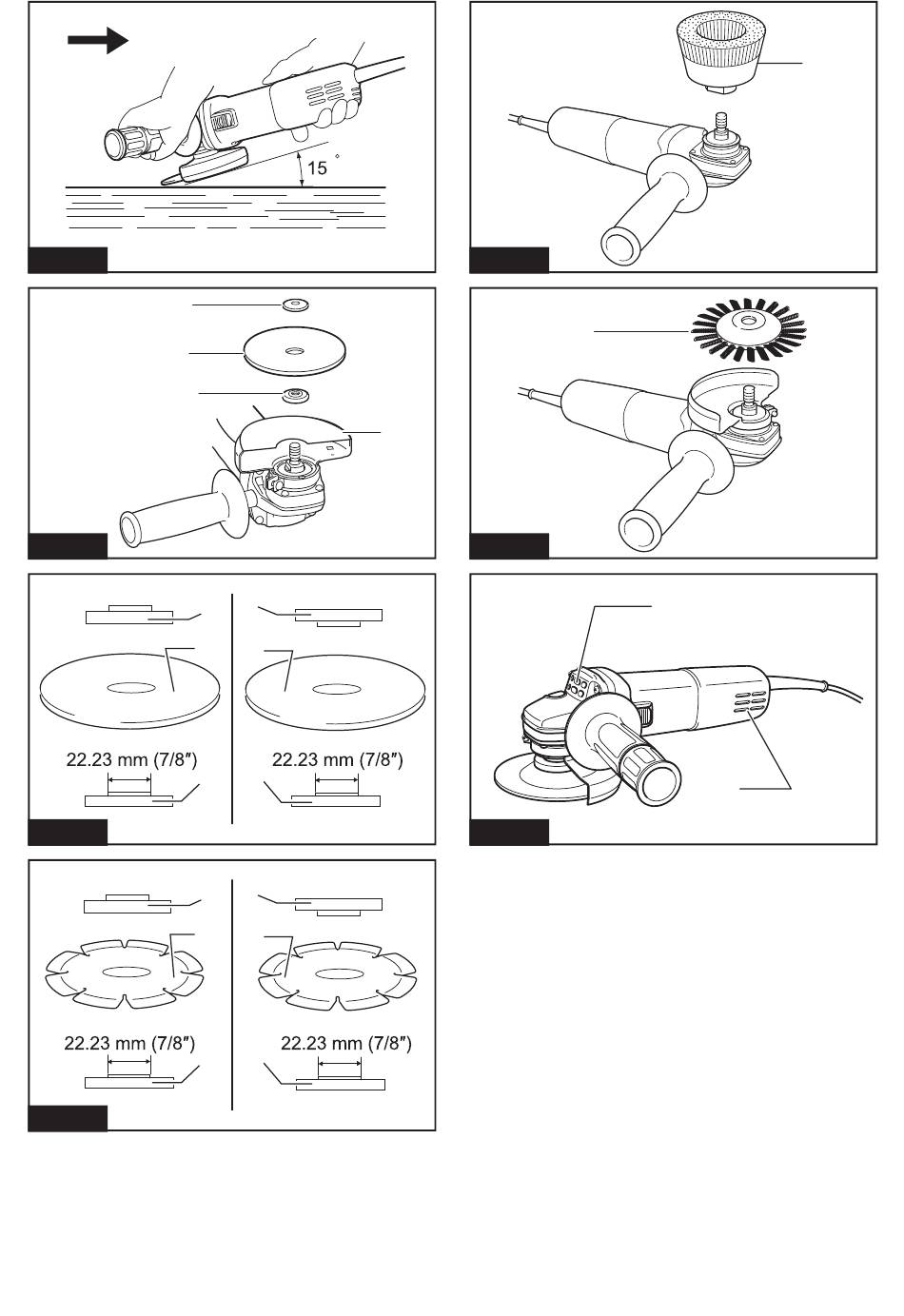 15 °

22.23 mm (7/8″)

22.23 mm (7/8″)

22.23 mm (7/8″)

22.23 mm (7/8″)