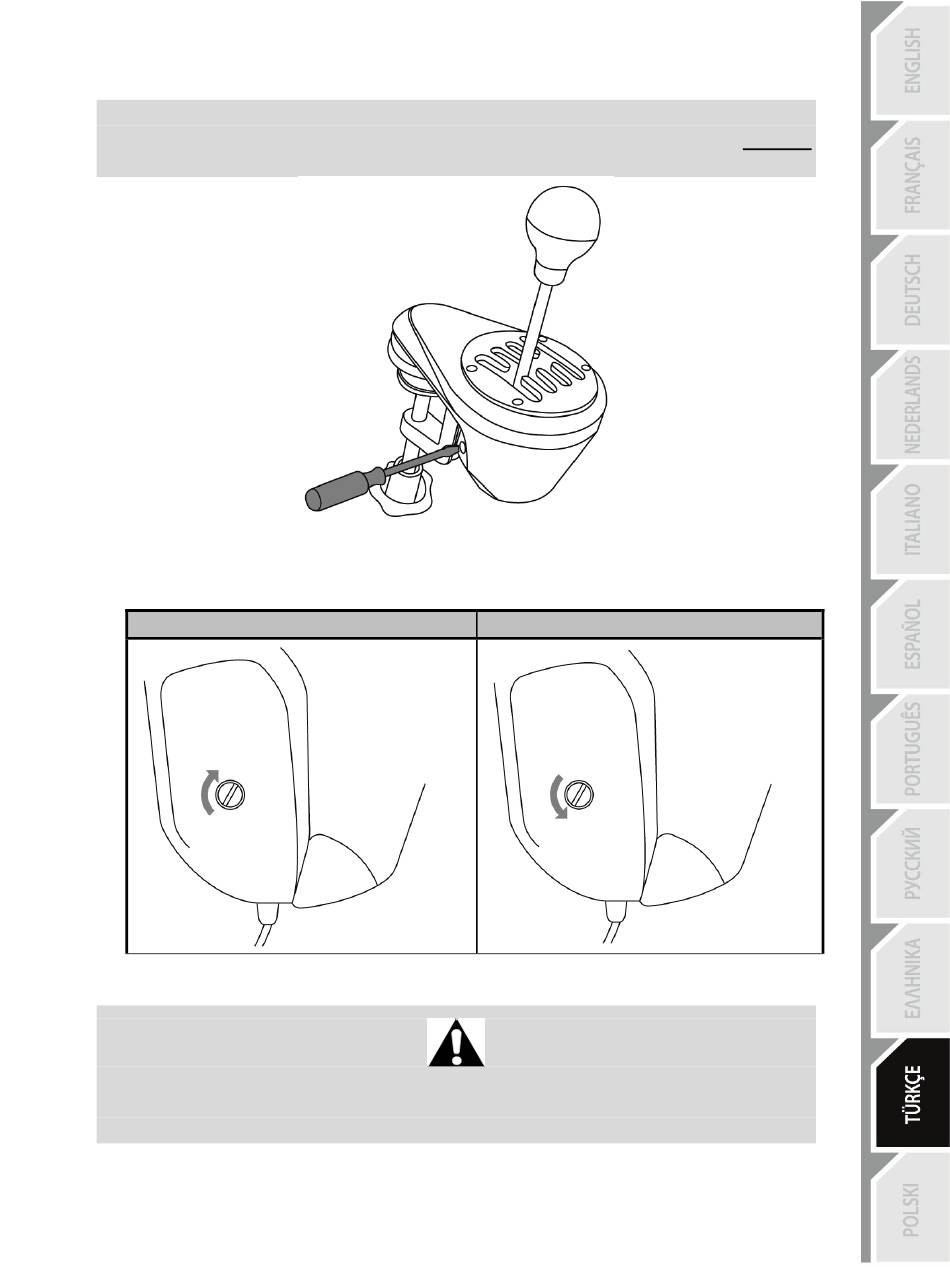 ENGLISH

FRANÇAIS

DEUTSCH

NEDERLANDS

ITALIANO

ESPAÑOL

PORTUGUÊS

РУССКИЙ

ΕΛΛΗΝΙΚΑ

TÜRKÇE

POLSKI