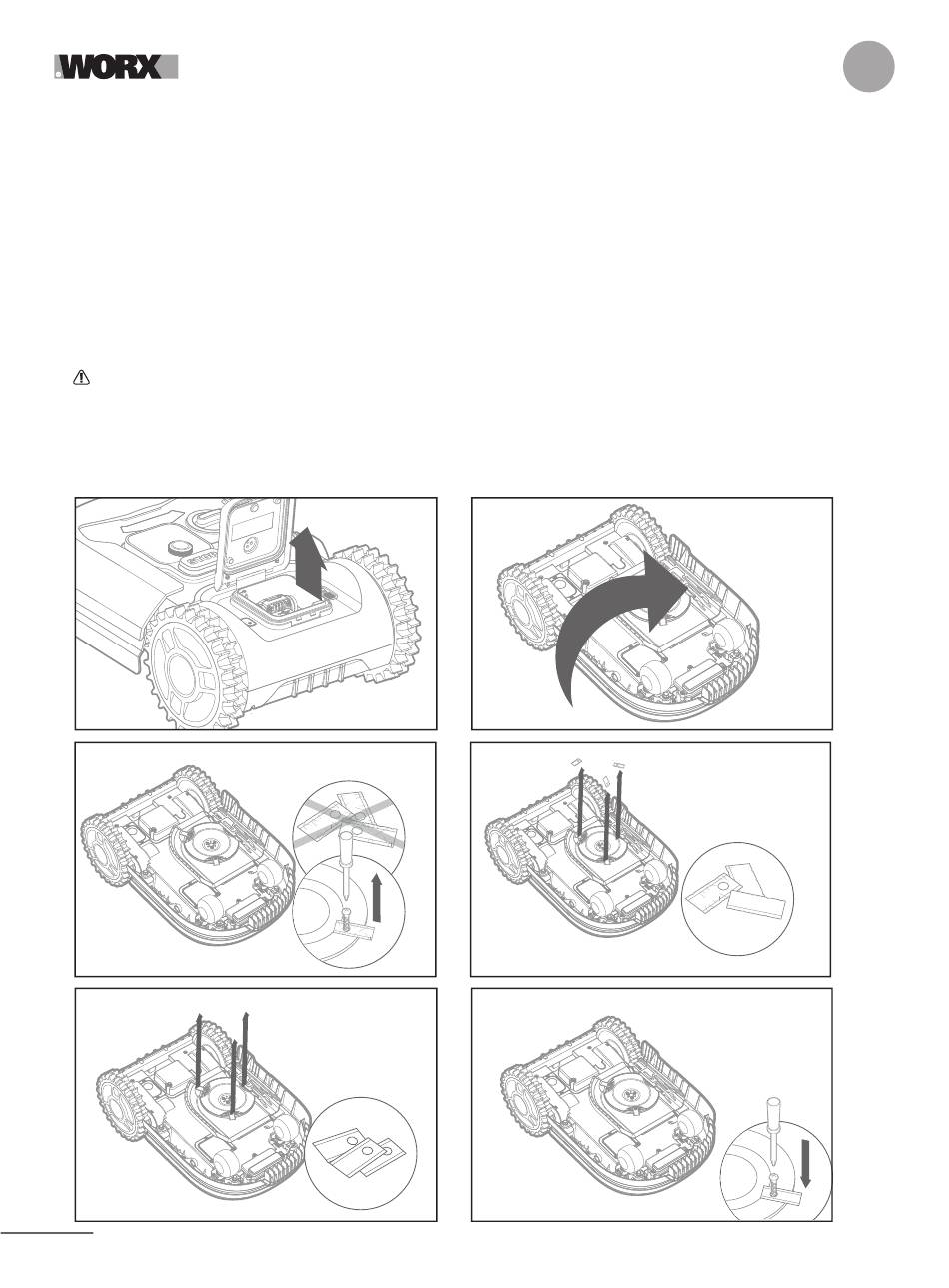 WORX