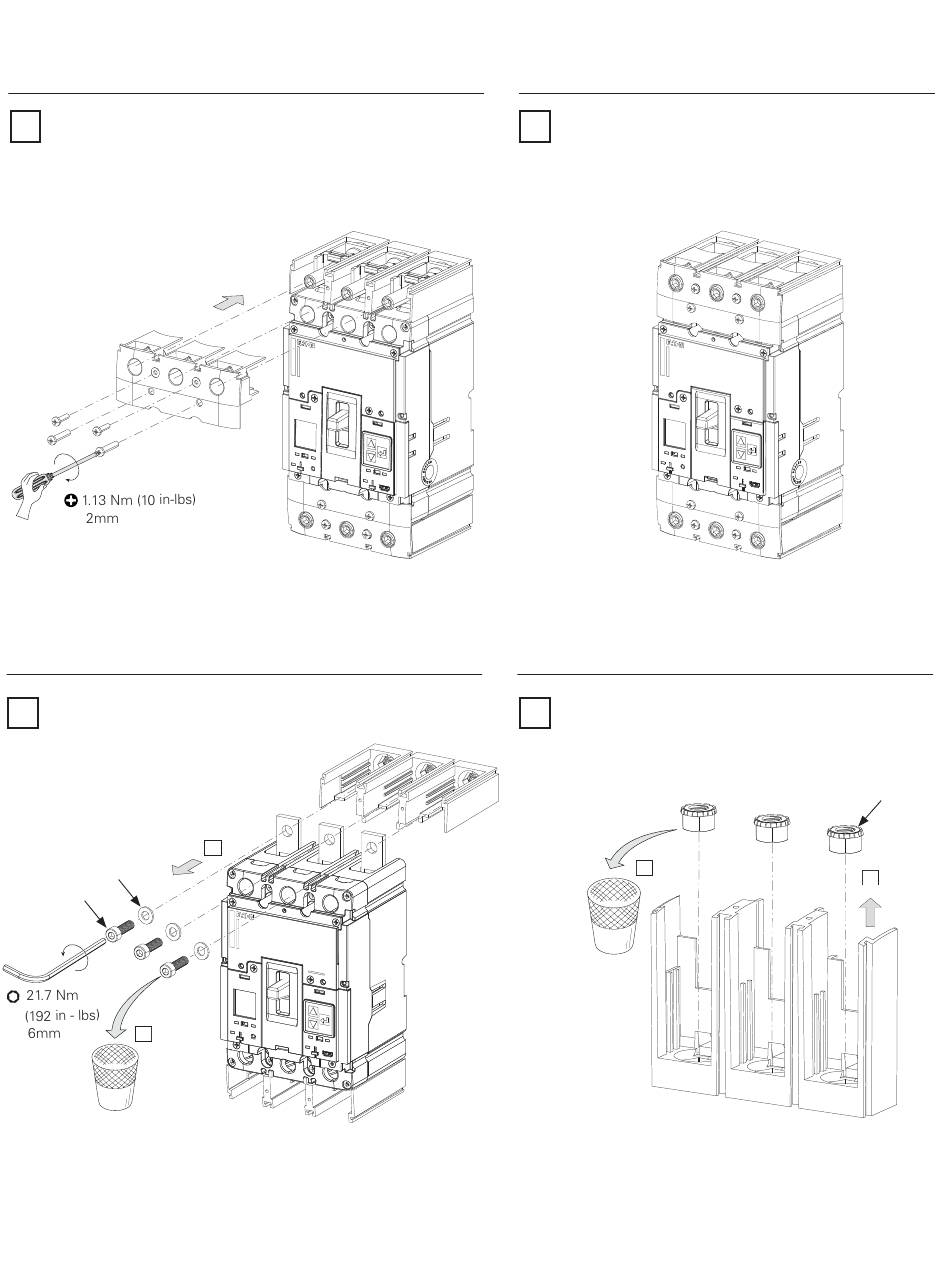 1.13 Nm (10 in-lbs)
2mm

21.7 Nm
(192 in - lbs)
6mm