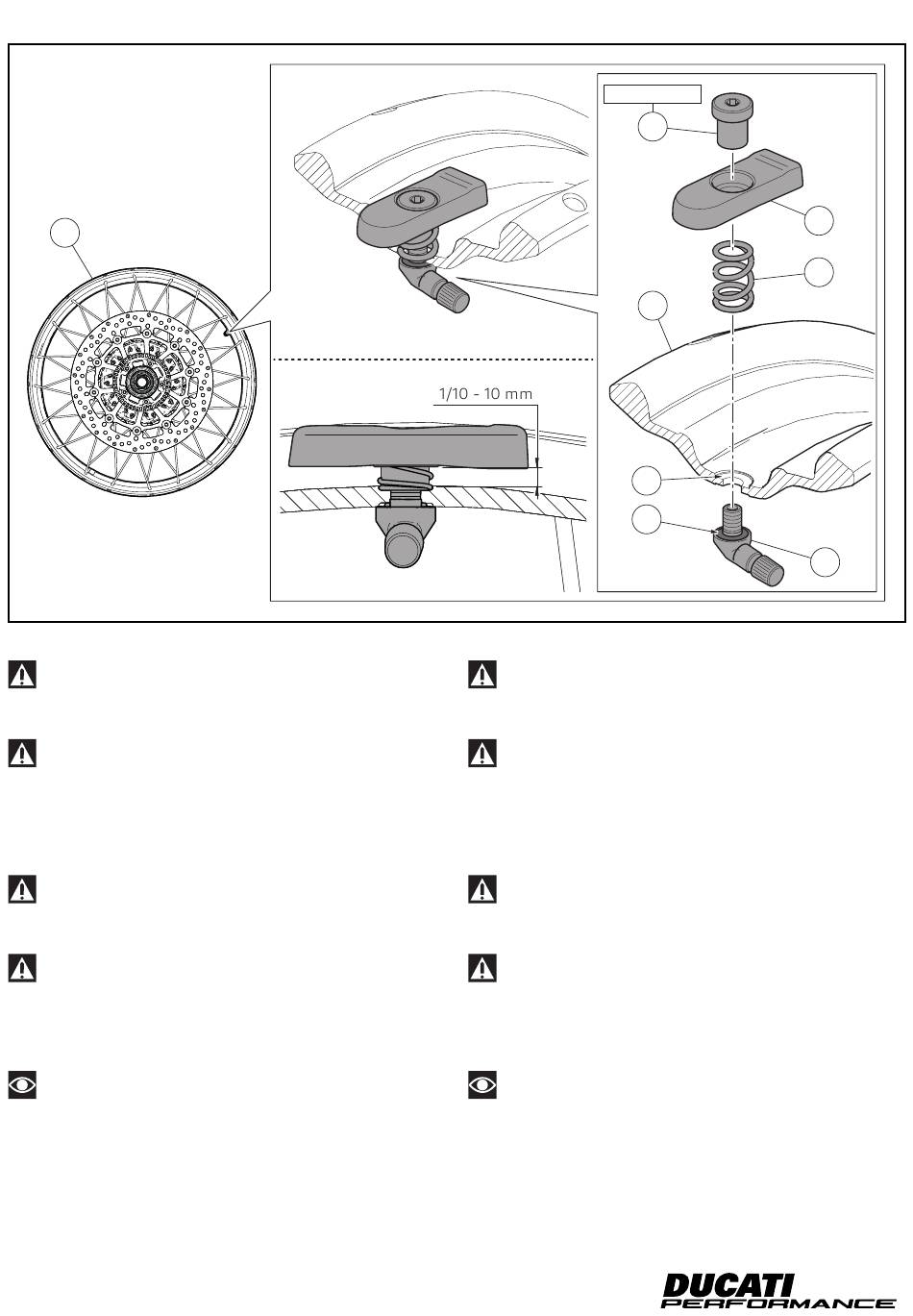 1/10 - 10 mm

DUCATI PERFORMANCE