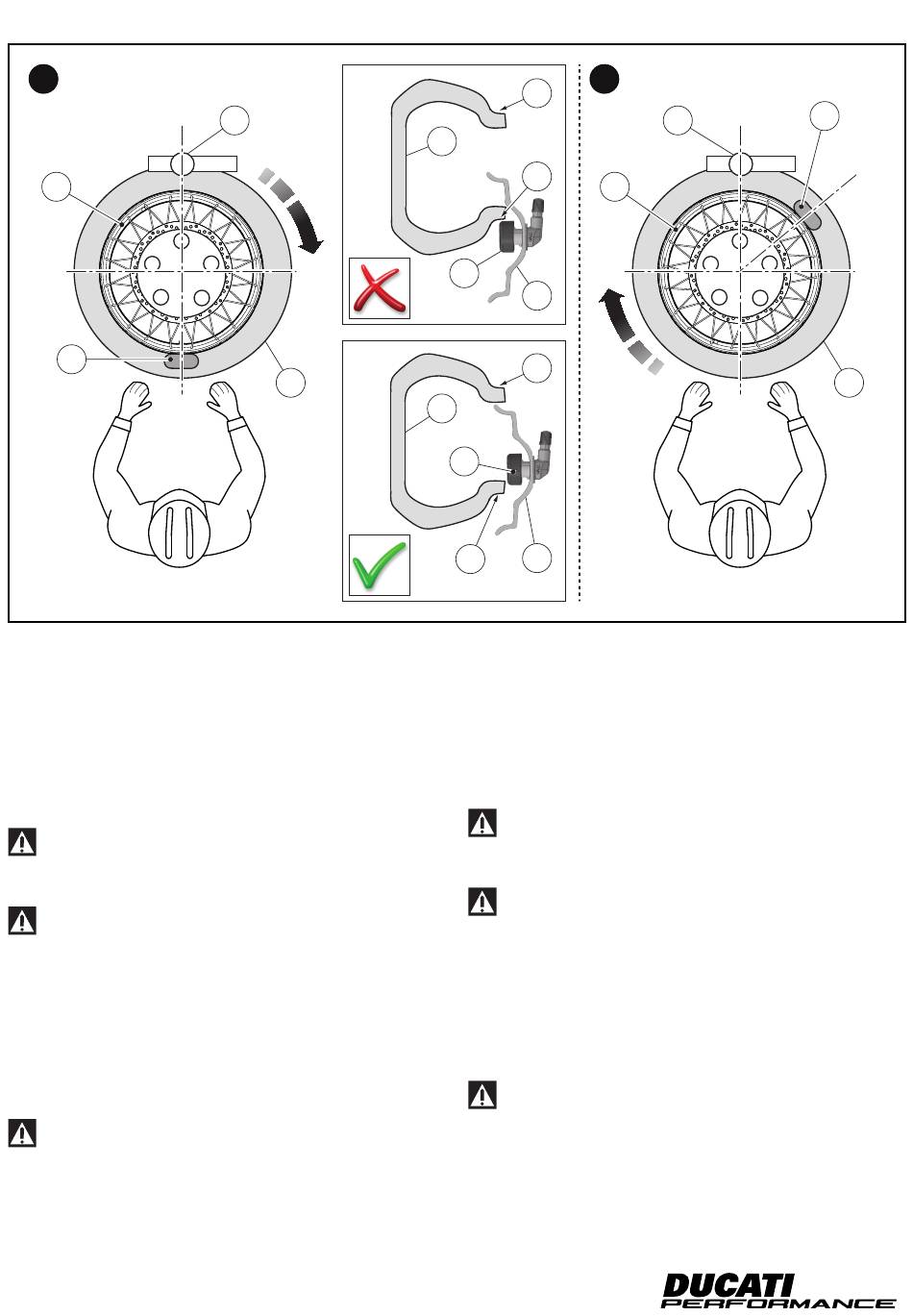 DUCATI
PERFORMANCE