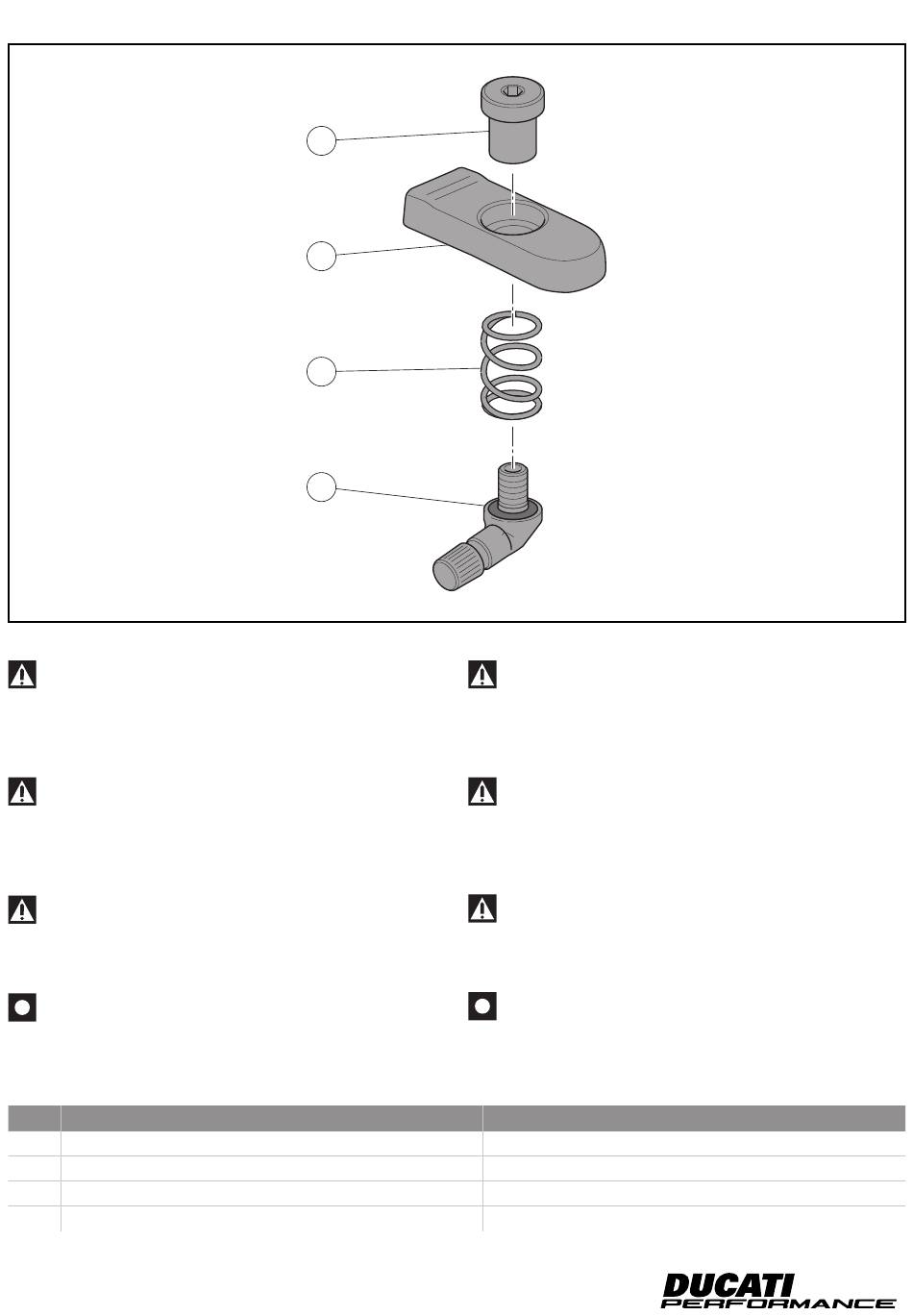 DUCATI
PERFORMANCE