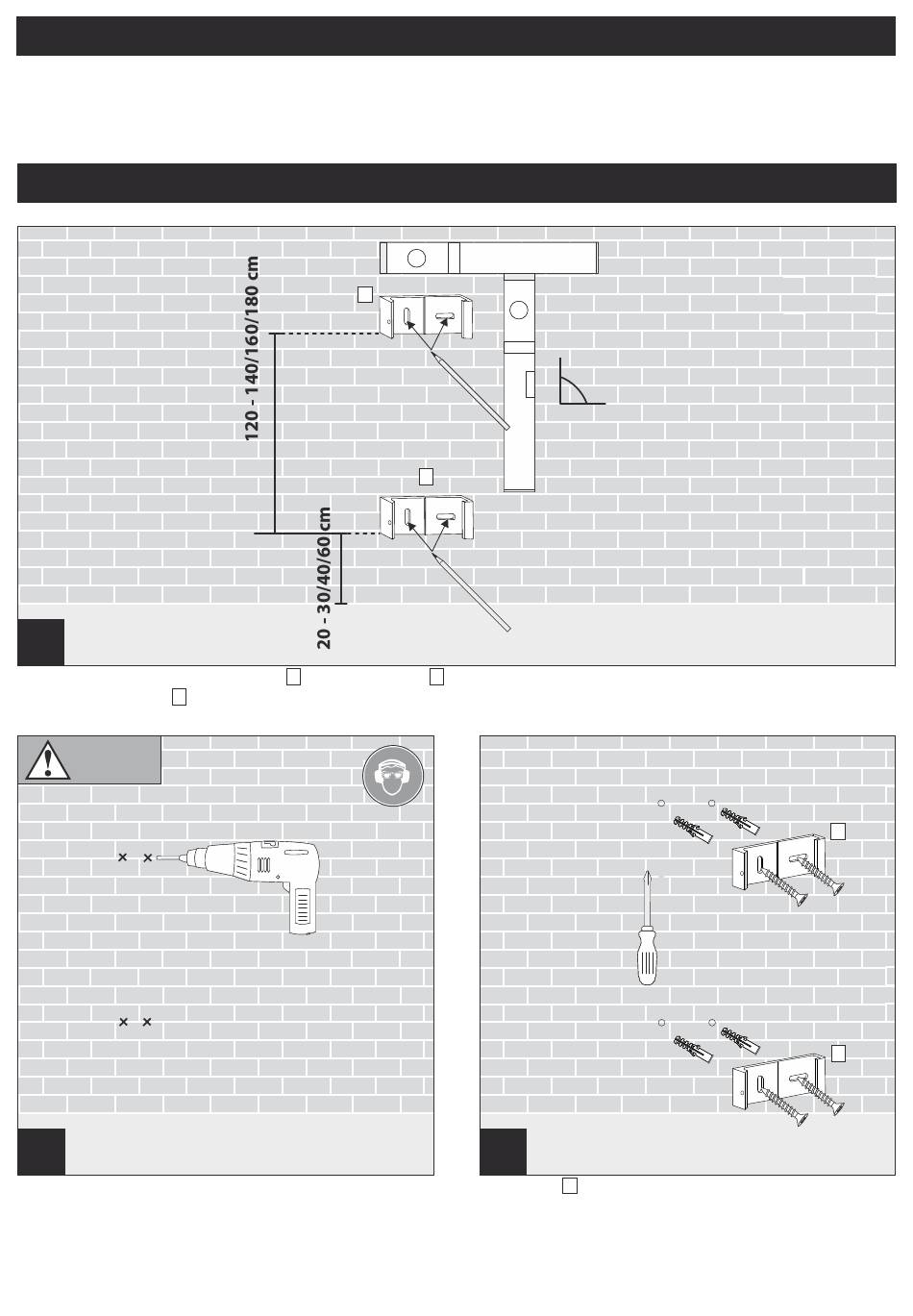 120 - 140/160/180 cm

20 - 30/40/60 cm