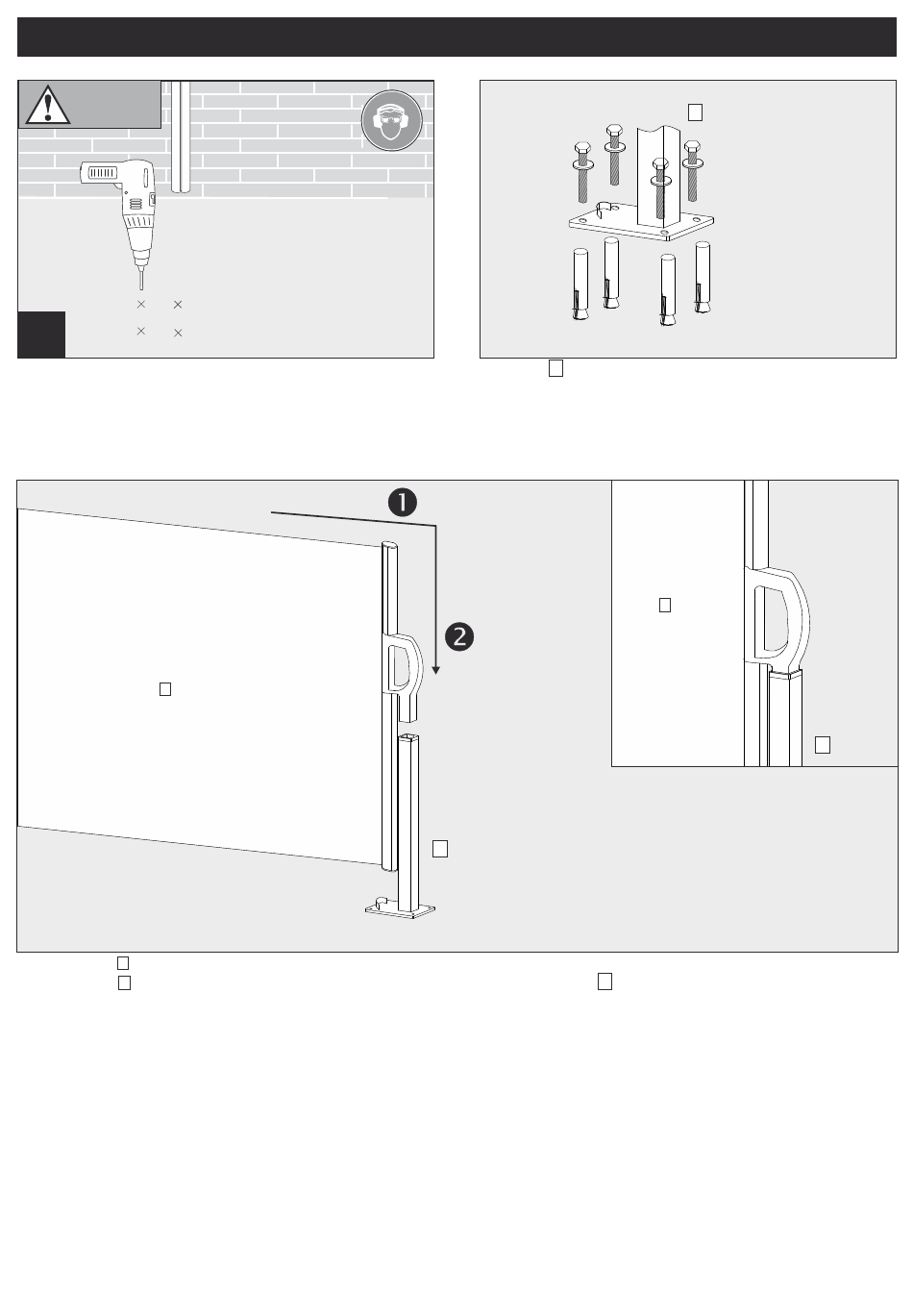 1

2