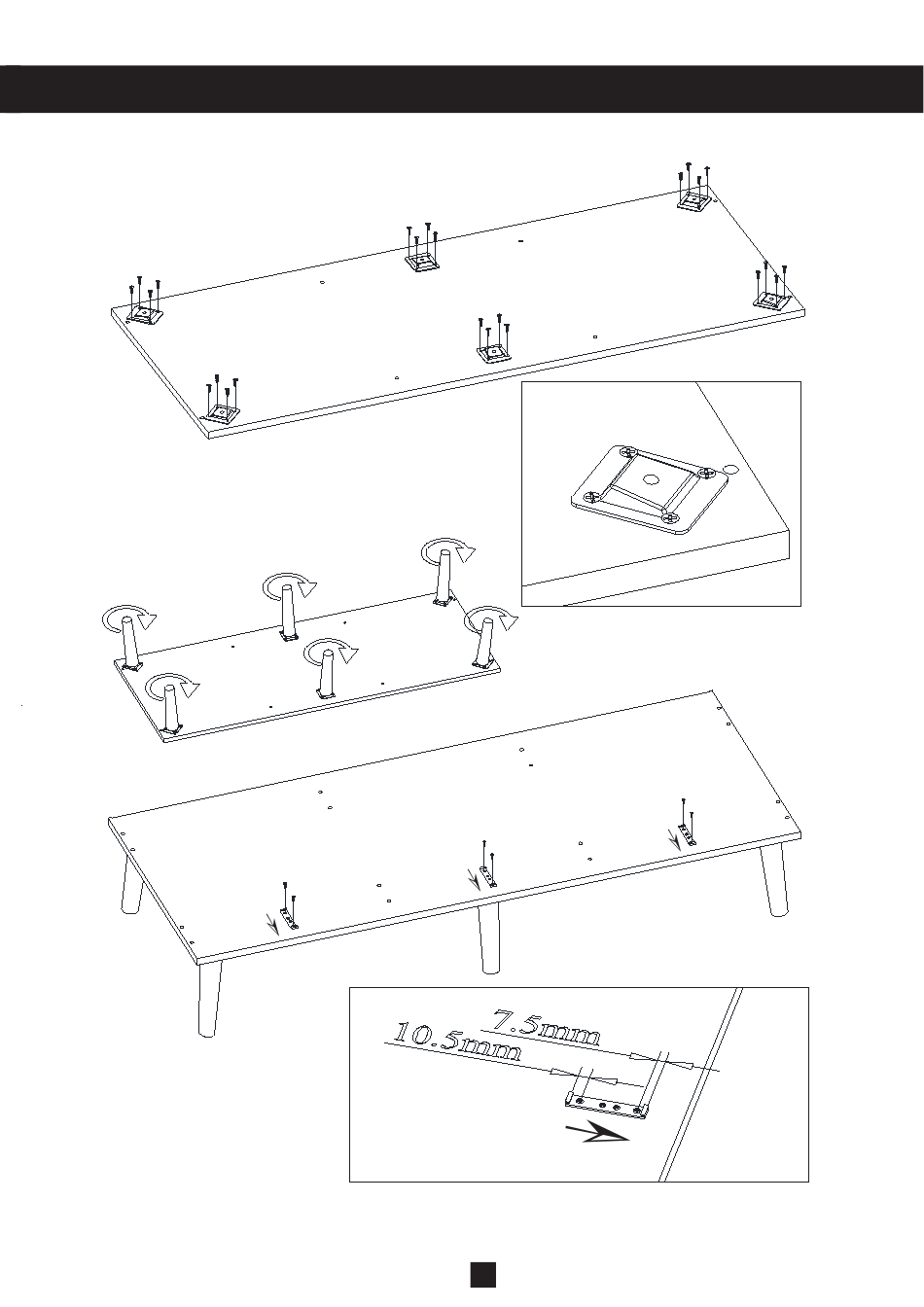 7.5mm
10.5mm