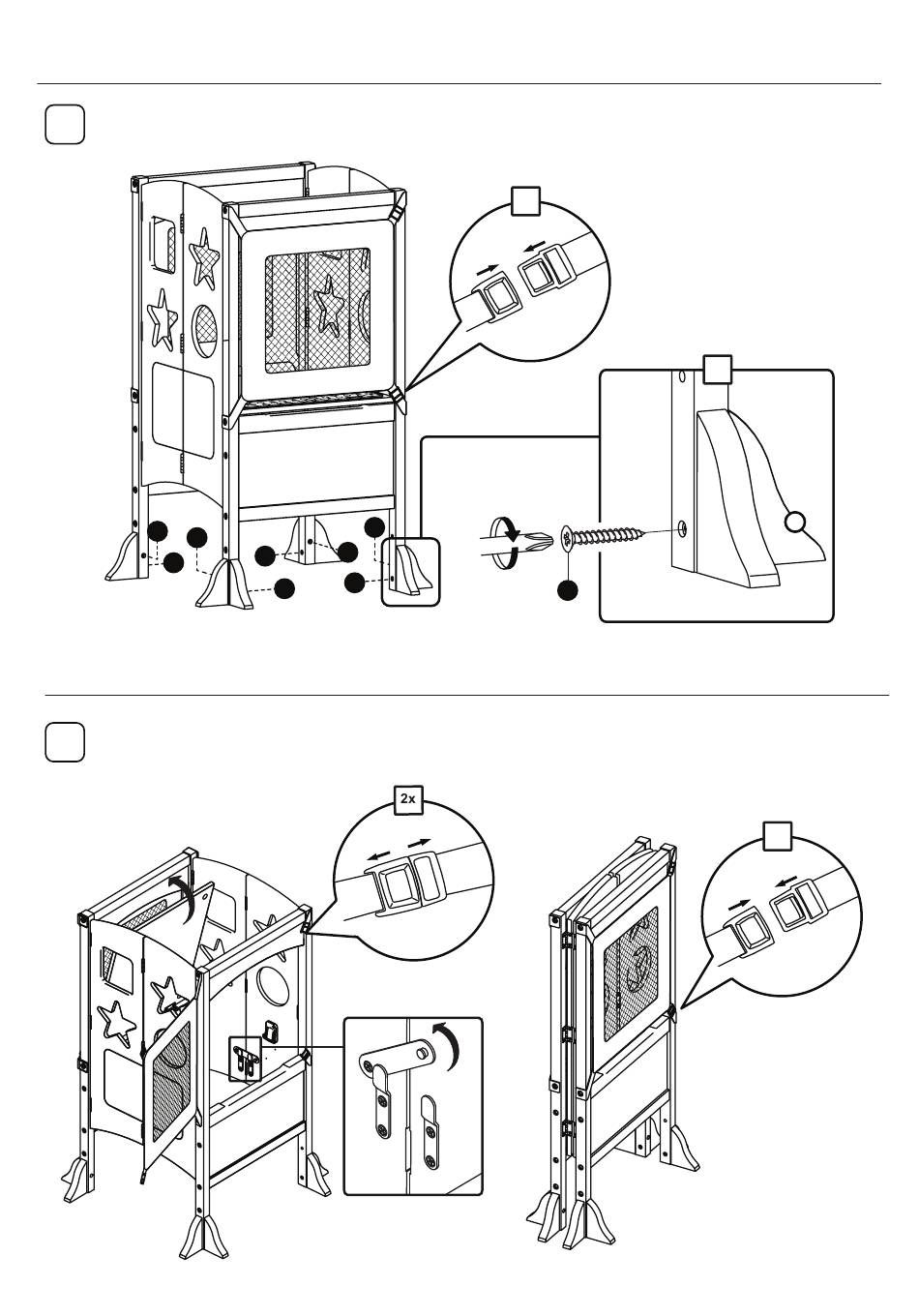 2x