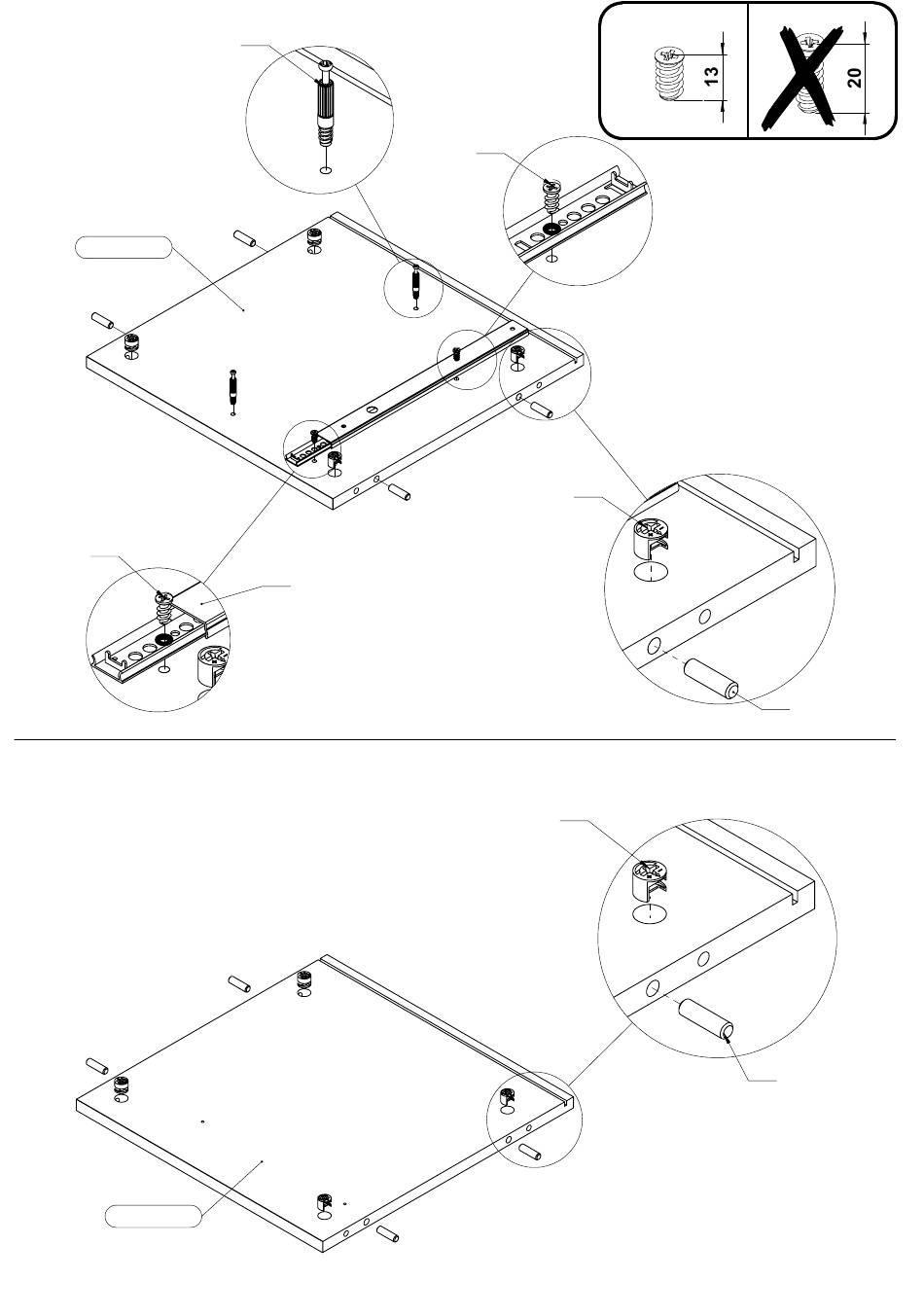 13

20