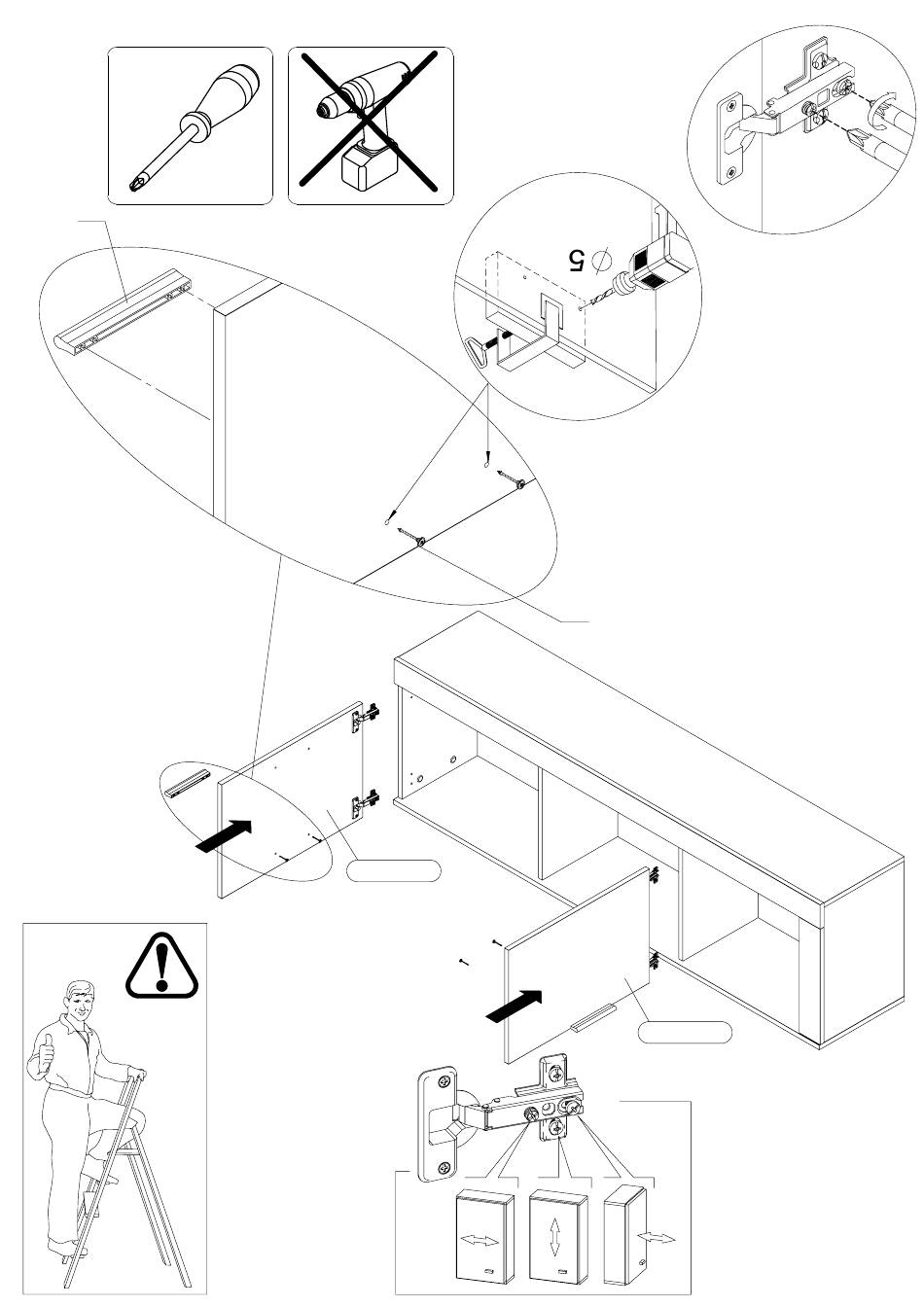 5