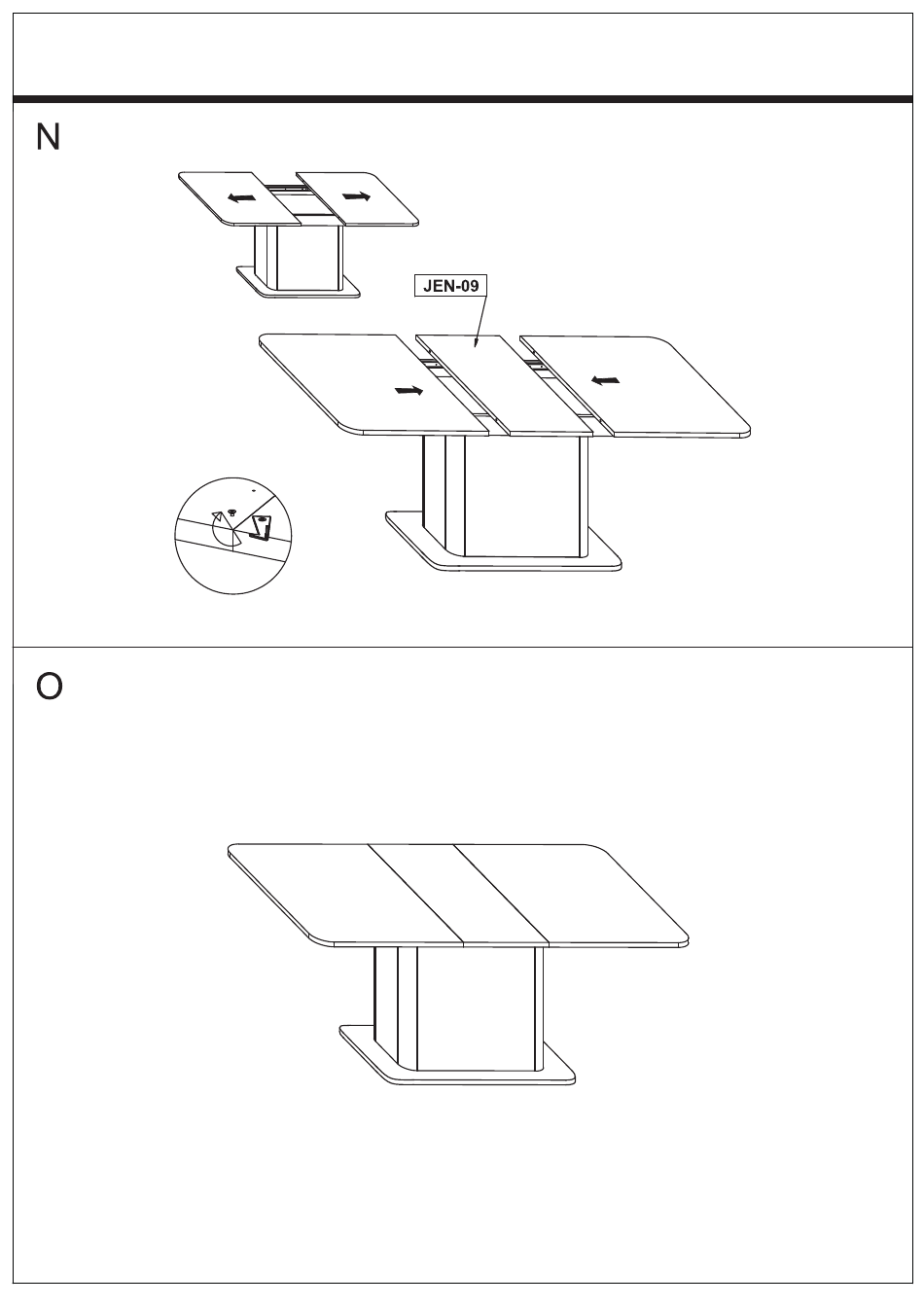 N

JEN-09

O