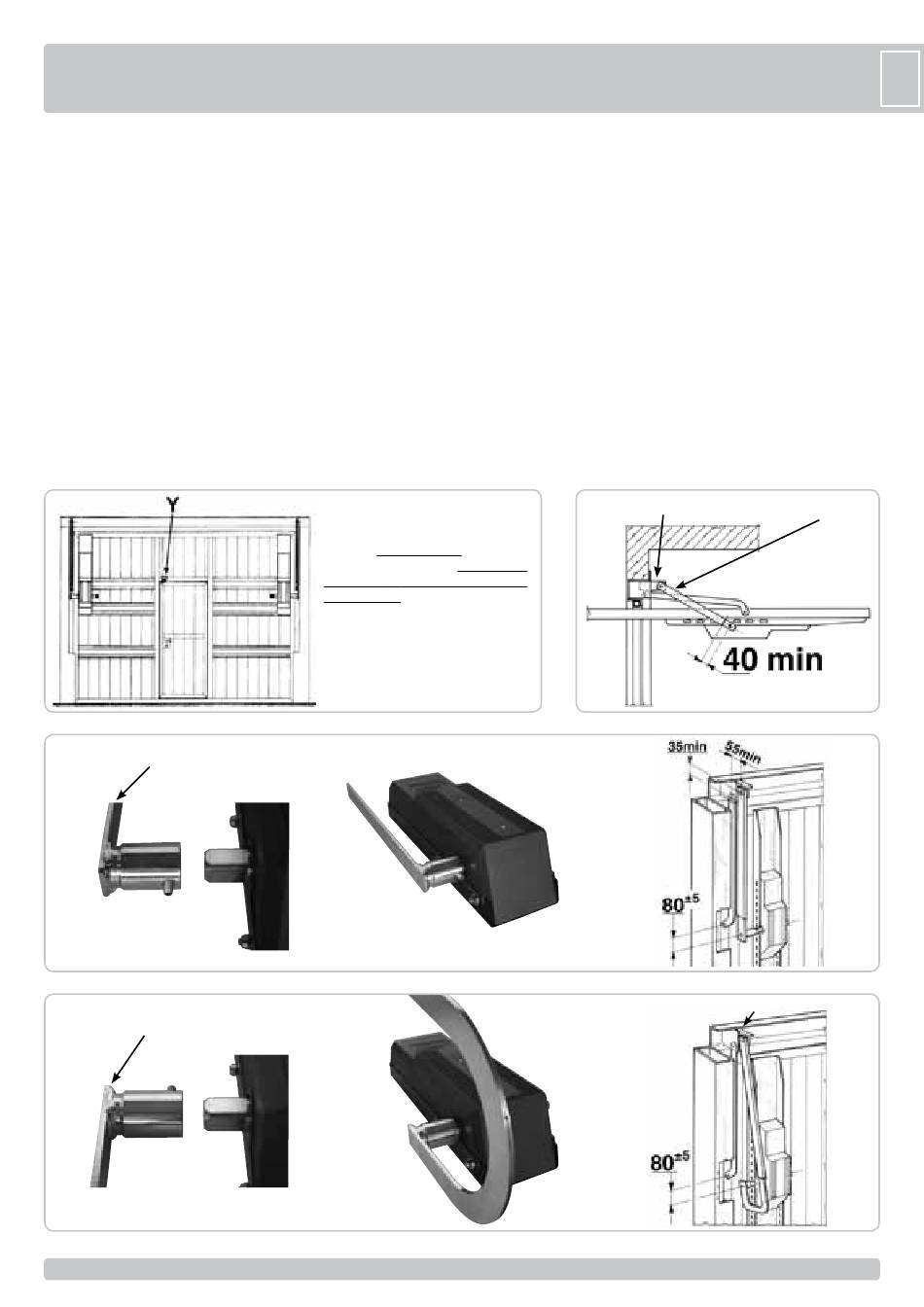 Y

40 min

35min

55min

$80^{\pm5}$

$80^{\pm5}$