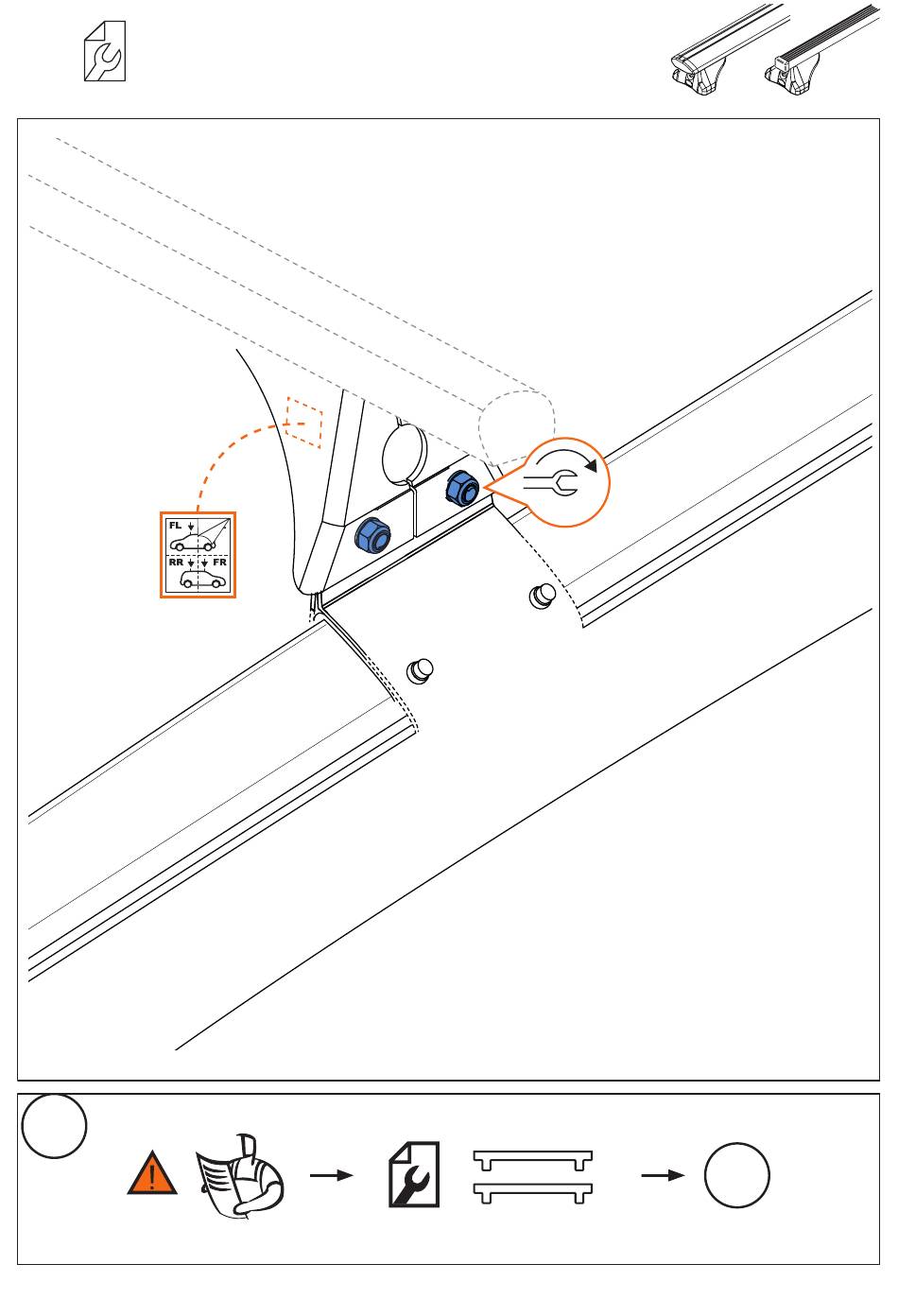 FL
RR
FR