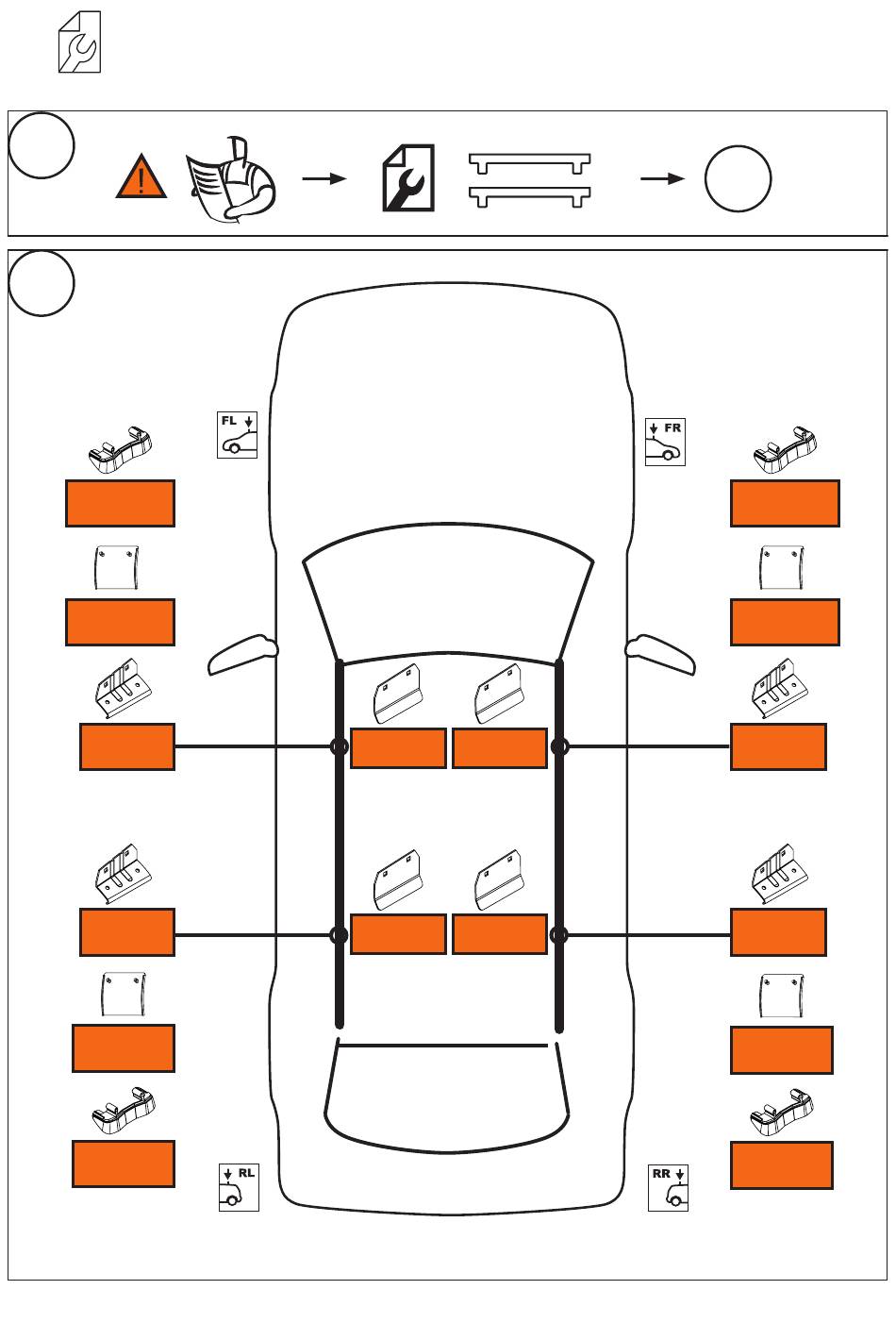 FL

FR

RL

RR